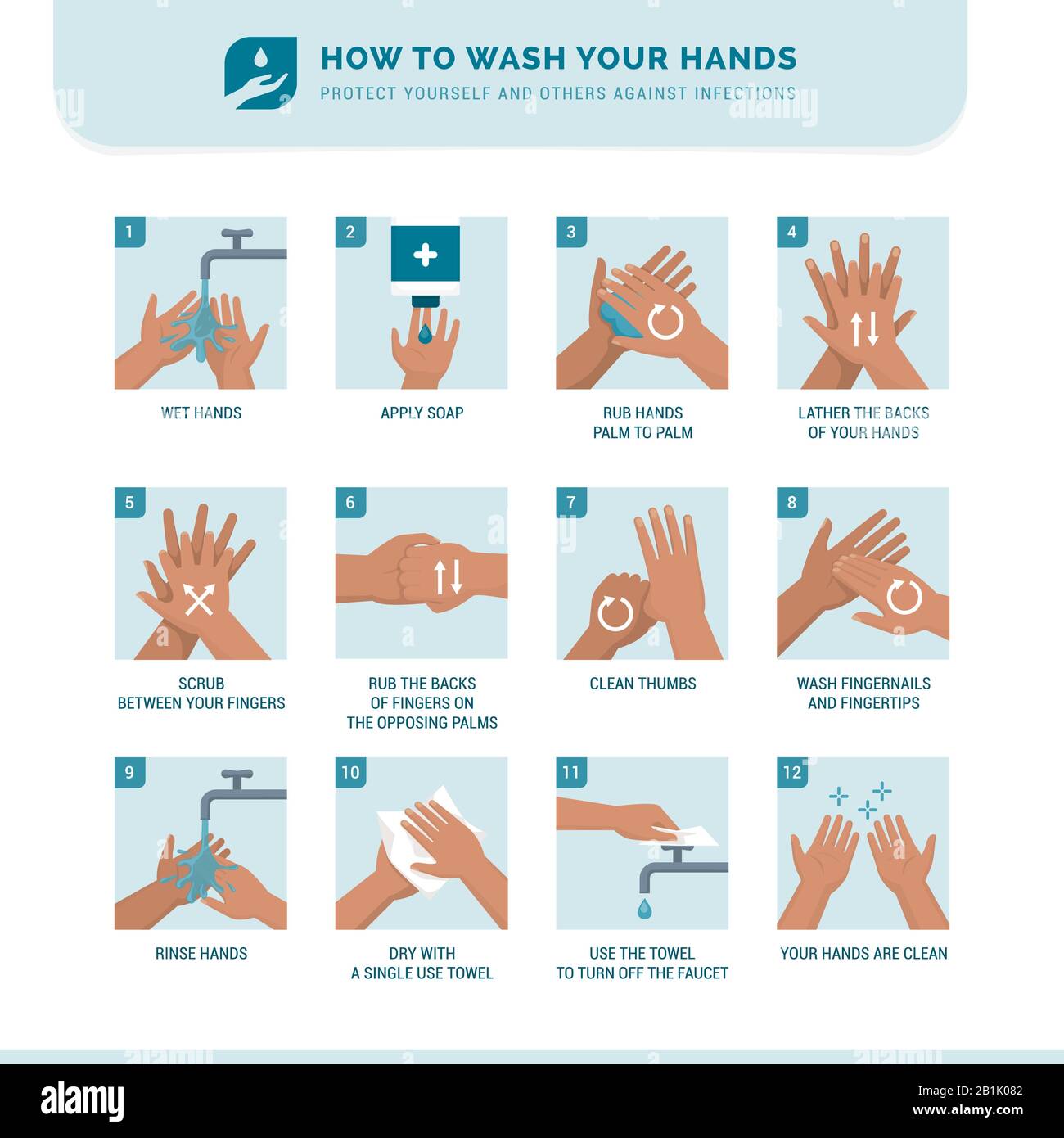 HOW TO WASH YOUR HANDS
PROTECT YOURSELF AND OTHERS AGAINST INFECTIONS

1
WET HANDS

2
APPLY SOAP

3
RUB HANDS PALM TO PALM

4
LATHER THE BACKS OF YOUR HANDS

5
SCRUB BETWEEN YOUR FINGERS

6
RUB THE BACKS OF FINGERS ON THE OPPOSING PALMS

7
CLEAN THUMBS

8
WASH FINGERNAILS AND FINGERTIPS

9
RINSE HANDS

10
DRY WITH A SINGLE USE TOWEL

11
USE THE TOWEL TO TURN OFF THE FAUCET

12
YOUR HANDS ARE CLEAN

alamy
Image ID: 2B1K082
www.alamy.com