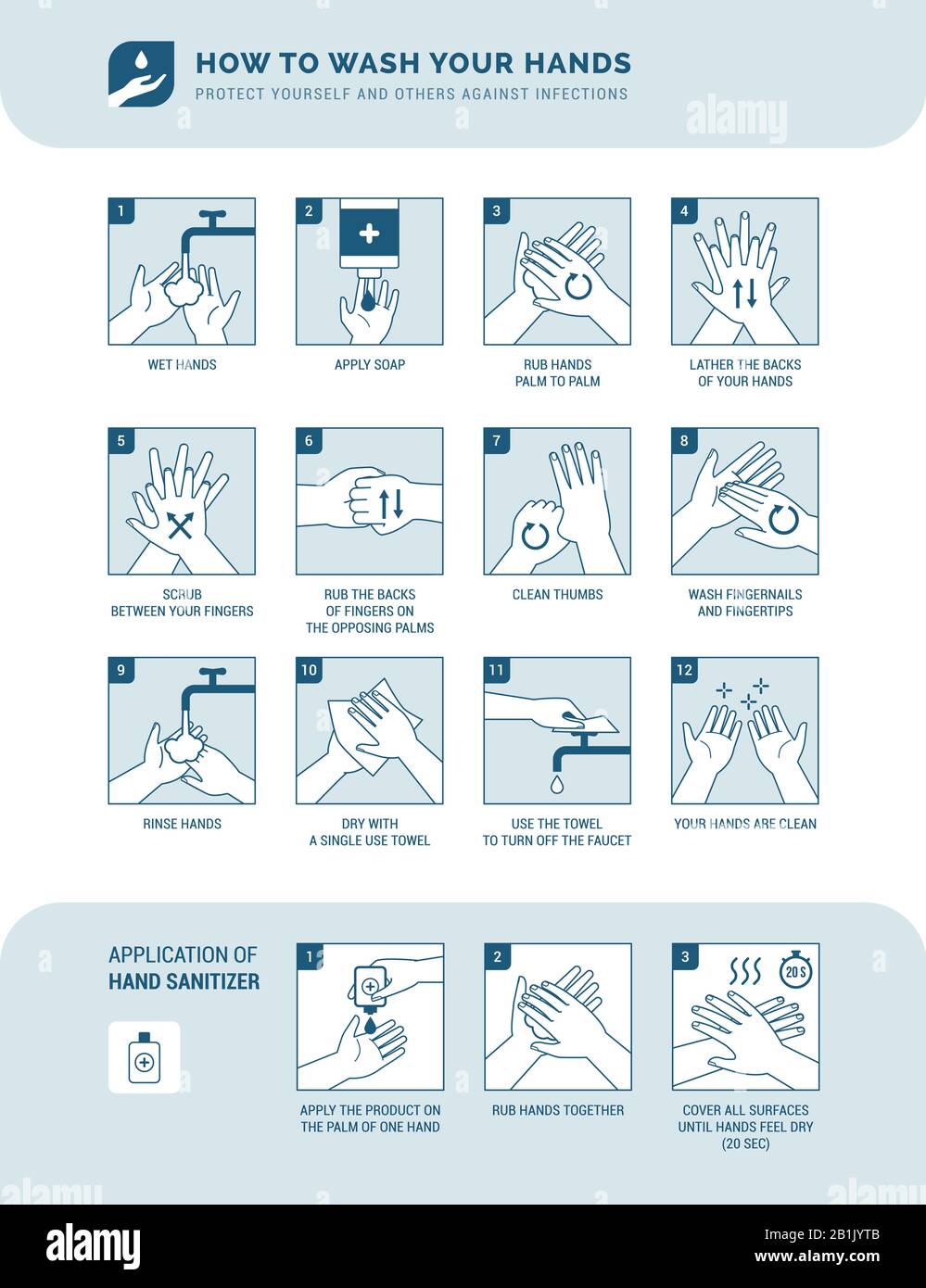 HOW TO WASH YOUR HANDS
PROTECT YOURSELF AND OTHERS AGAINST INFECTIONS

alamy

1
WET HANDS

2
APPLY SOAP

3
RUB HANDS PALM TO PALM

4
LATHER THE BACKS OF YOUR HANDS

5
SCRUB BETWEEN YOUR FINGERS

6
RUB THE BACKS OF FINGERS ON THE OPPOSING PALMS

7
CLEAN THUMBS

8
WASH FINGERNAILS AND FINGERTIPS

9
RINSE HANDS

10
DRY WITH A SINGLE USE TOWEL

11
USE THE TOWEL TO TURN OFF THE FAUCET

12
YOUR HANDS ARE CLEAN

APPLICATION OF
HAND SANITIZER

1
APPLY THE PRODUCT ON THE PALM OF ONE HAND

2
RUB HANDS TOGETHER

3
20 S
COVER ALL SURFACES UNTIL HANDS FEEL DRY (20 SEC)

alamy
alamy

alamy
Image ID: 2B1JYTB
www.alamy.com