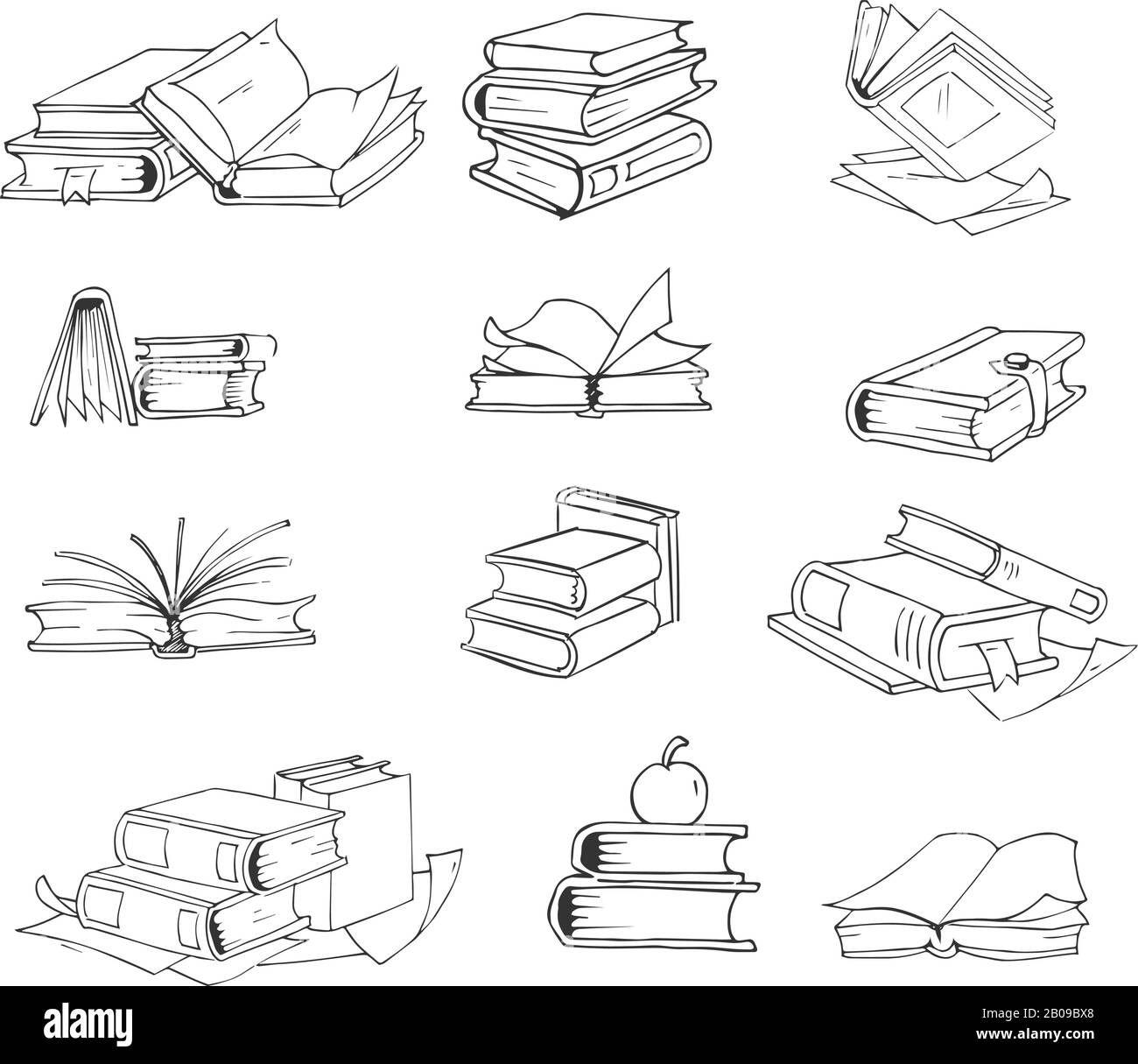 alamy

Image ID: 2B09BX8
www.alamy.com