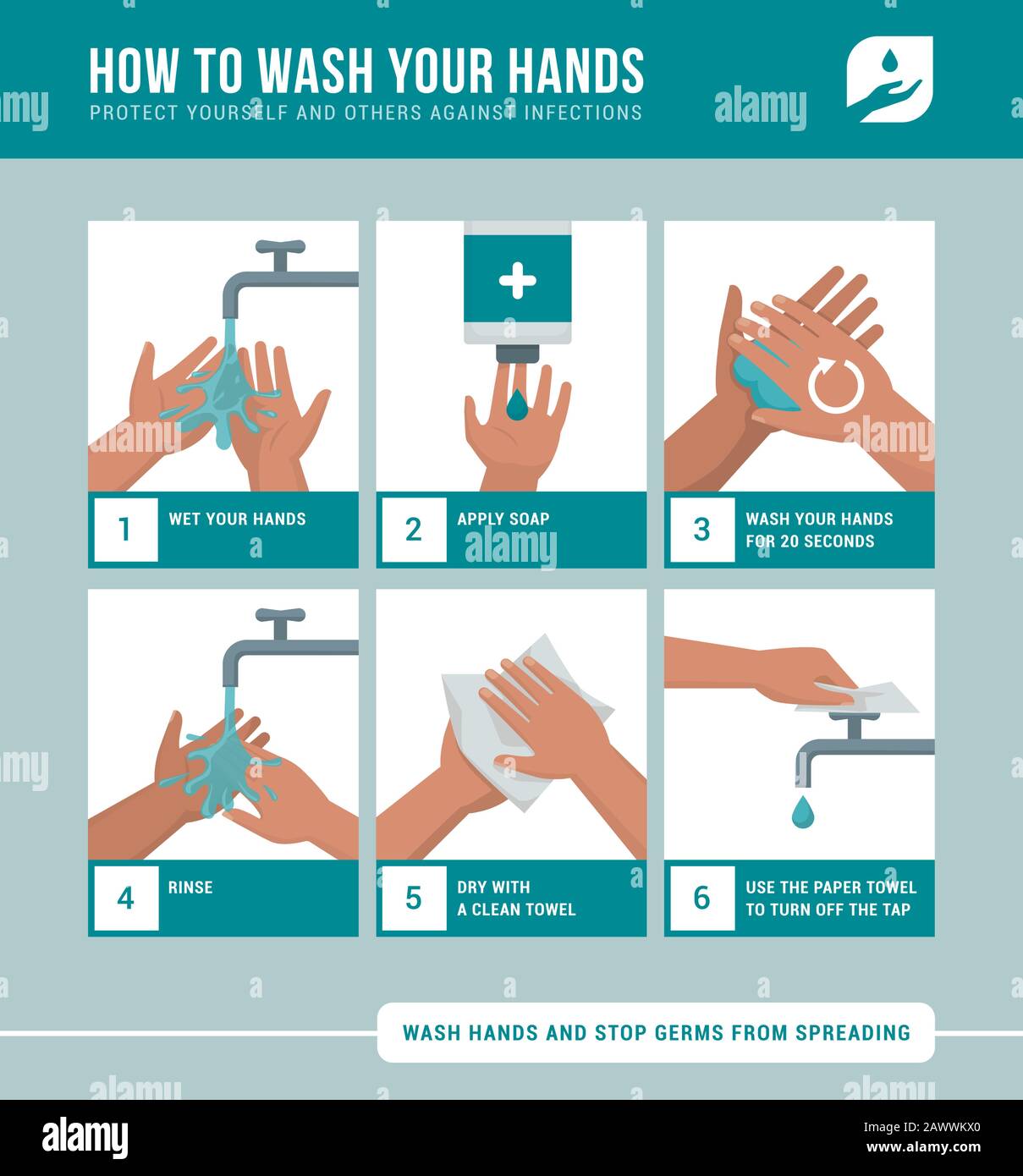 HOW TO WASH YOUR HANDS
PROTECT YOURSELF AND OTHERS AGAINST INFECTIONS

alamy

1 WET YOUR HANDS

2 APPLY SOAP

3 WASH YOUR HANDS FOR 20 SECONDS

4 RINSE

5 DRY WITH A CLEAN TOWEL

6 USE THE PAPER TOWEL TO TURN OFF THE TAP

WASH HANDS AND STOP GERMS FROM SPREADING

alamy

Image ID: 2AWWKX0
www.alamy.com