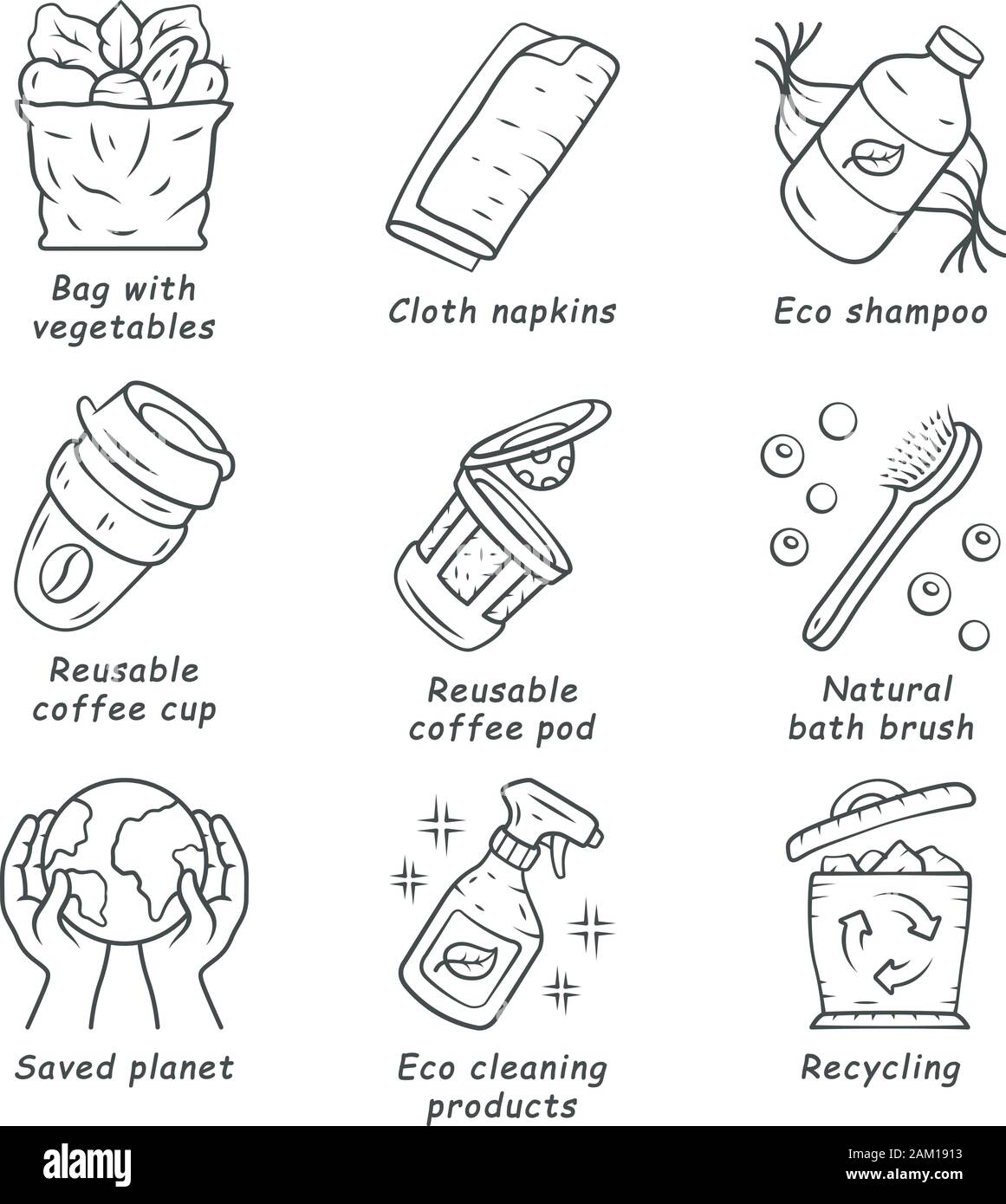 Bag with vegetables

Cloth napkins

Eco shampoo

Reusable coffee cup

Reusable coffee pod

Natural bath brush

Saved planet

Eco cleaning products

Recycling

alamy

Image ID: 2AM1913
www.alamy.com