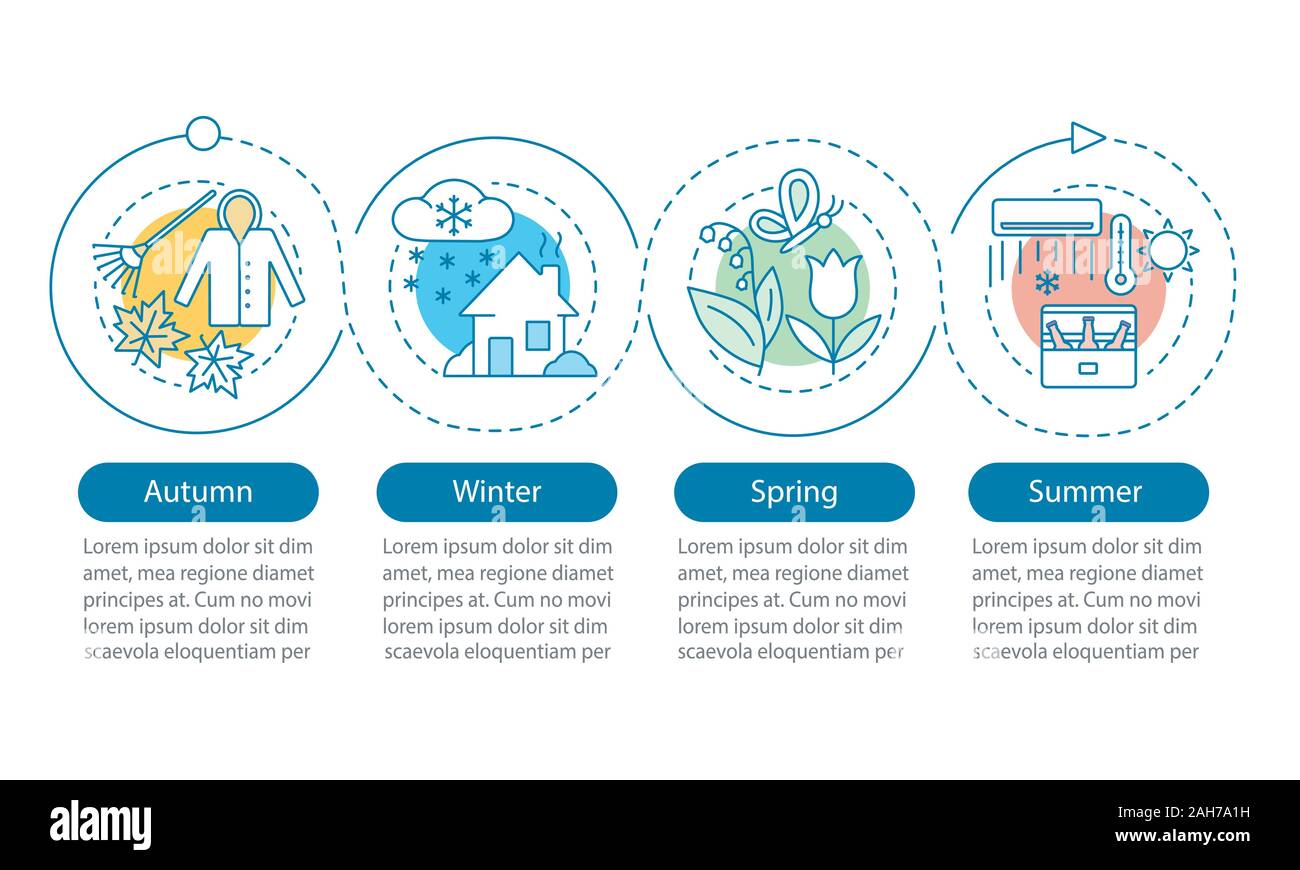 Autumn

Lorem ipsum dolor sit dim amet, mea regione diamet principes at. Cum no movi lorem ipsum dolor sit dim scaevola eloquentiam per

Winter

Lorem ipsum dolor sit dim amet, mea regione diamet principes at. Cum no movi lorem ipsum dolor sit dim scaevola eloquentiam per

Spring

Lorem ipsum dolor sit dim amet, mea regione diamet principes at. Cum no movi lorem ipsum dolor sit dim scaevola eloquentiam per

Summer

Lorem ipsum dolor sit dim amet, mea regione diamet principes at. Cum no movi lorem ipsum dolor sit dim scaevola eloquentiam per

alamy

Image ID: 2AH7A1H
www.alamy.com