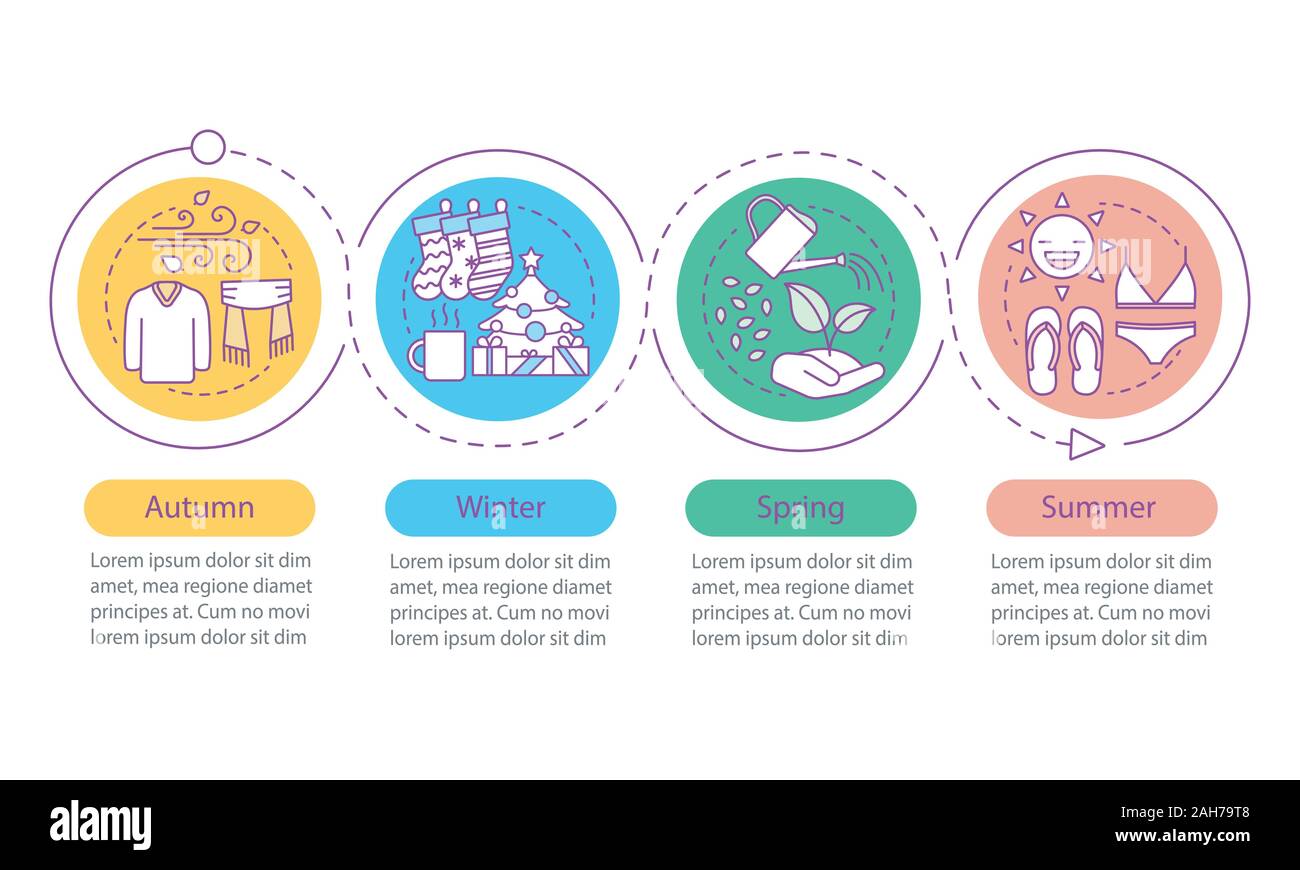 Autumn

Lorem ipsum dolor sit dim amet, mea regione diamet principes at. Cum no movi lorem ipsum dolor sit dim

Winter

Lorem ipsum dolor sit dim amet, mea regione diamet principes at. Cum no movi lorem ipsum dolor sit dim

Spring

Lorem ipsum dolor sit dim amet, mea regione diamet principes at. Cum no movi lorem ipsum dolor sit dim

Summer

Lorem ipsum dolor sit dim amet, mea regione diamet principes at. Cum no movi lorem ipsum dolor sit dim

alamy

Image ID: 2AH79T8
www.alamy.com