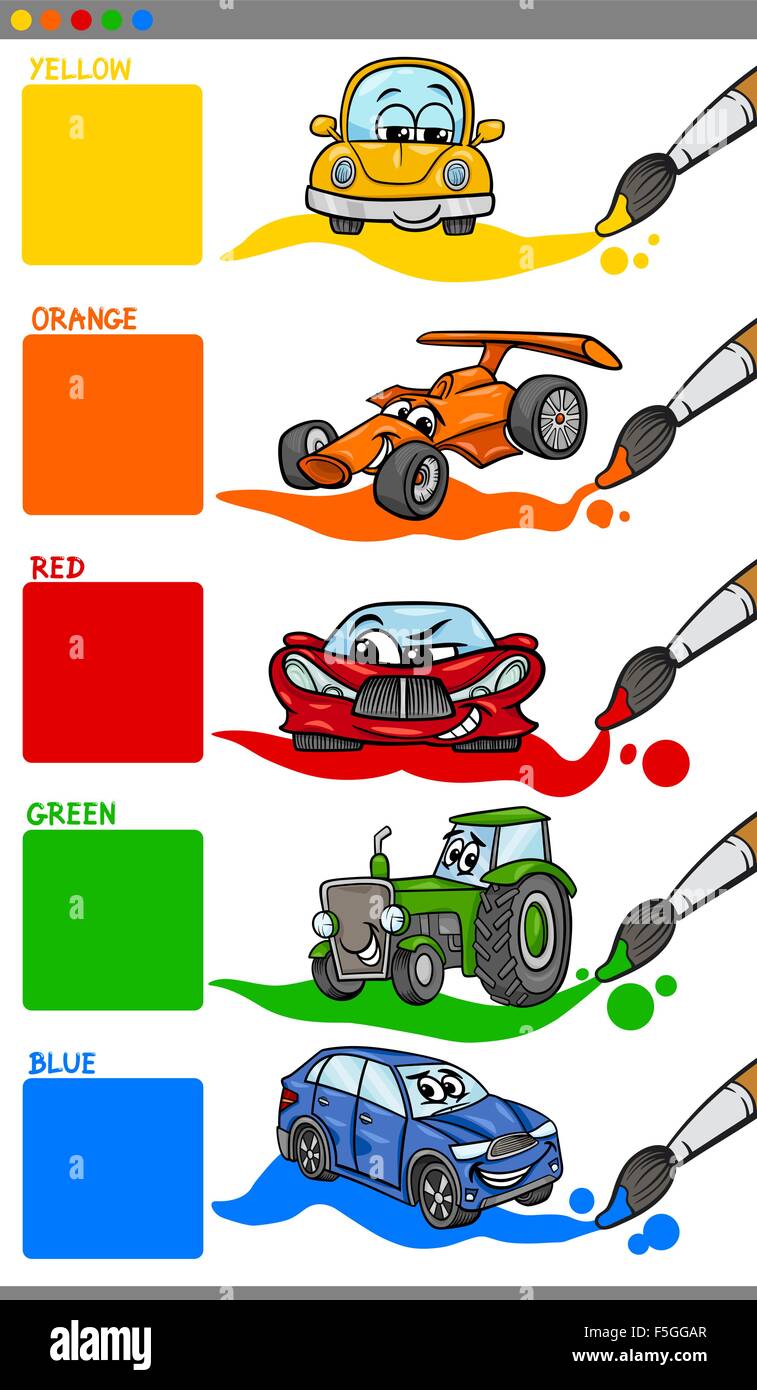 YELLOW

ORANGE

RED

GREEN

BLUE

alamy

F5GGAR
www.alamy.com