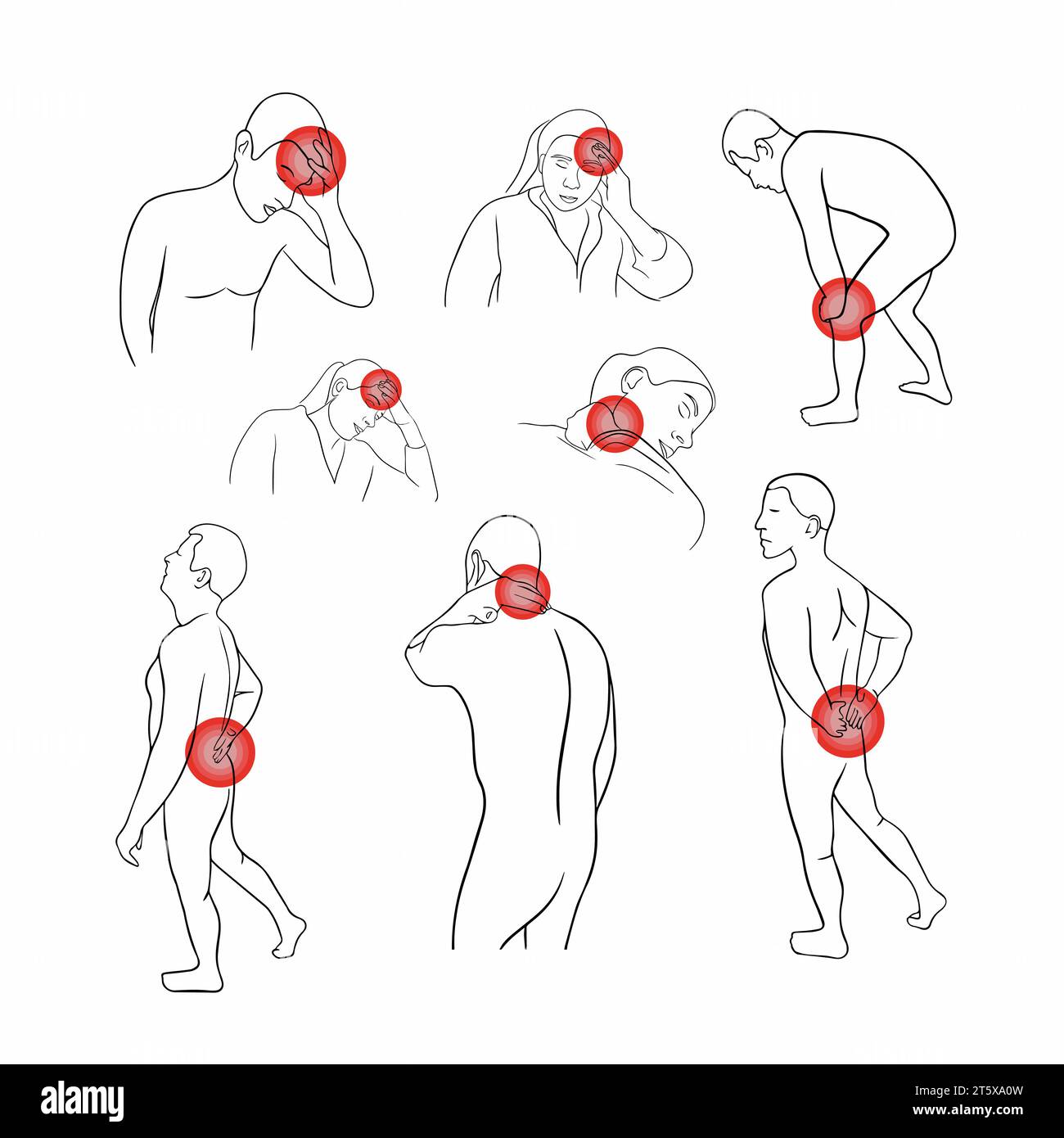 alamy

Image ID: 2T5XA0W
www.alamy.com