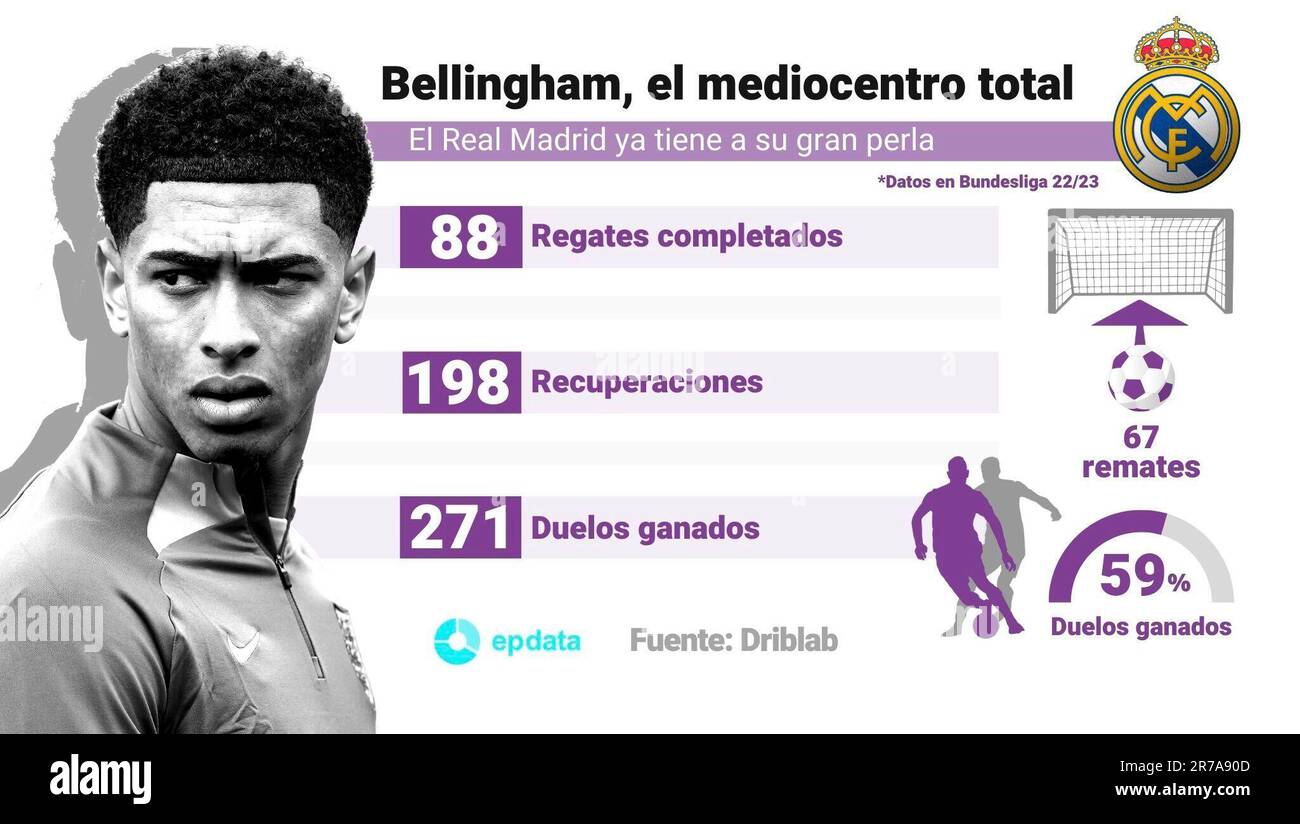 Bellingham, el mediocentro total

El Real Madrid ya tiene a su gran perla

*Datos en Bundesliga 22/23

88 Regates completados

198 Recuperaciones

271 Duelos ganados

67 remates

59% Duelos ganados

epdata

Fuente: Driblab

alamy

alamy

Image ID: 2R7A90D
www.alamy.com