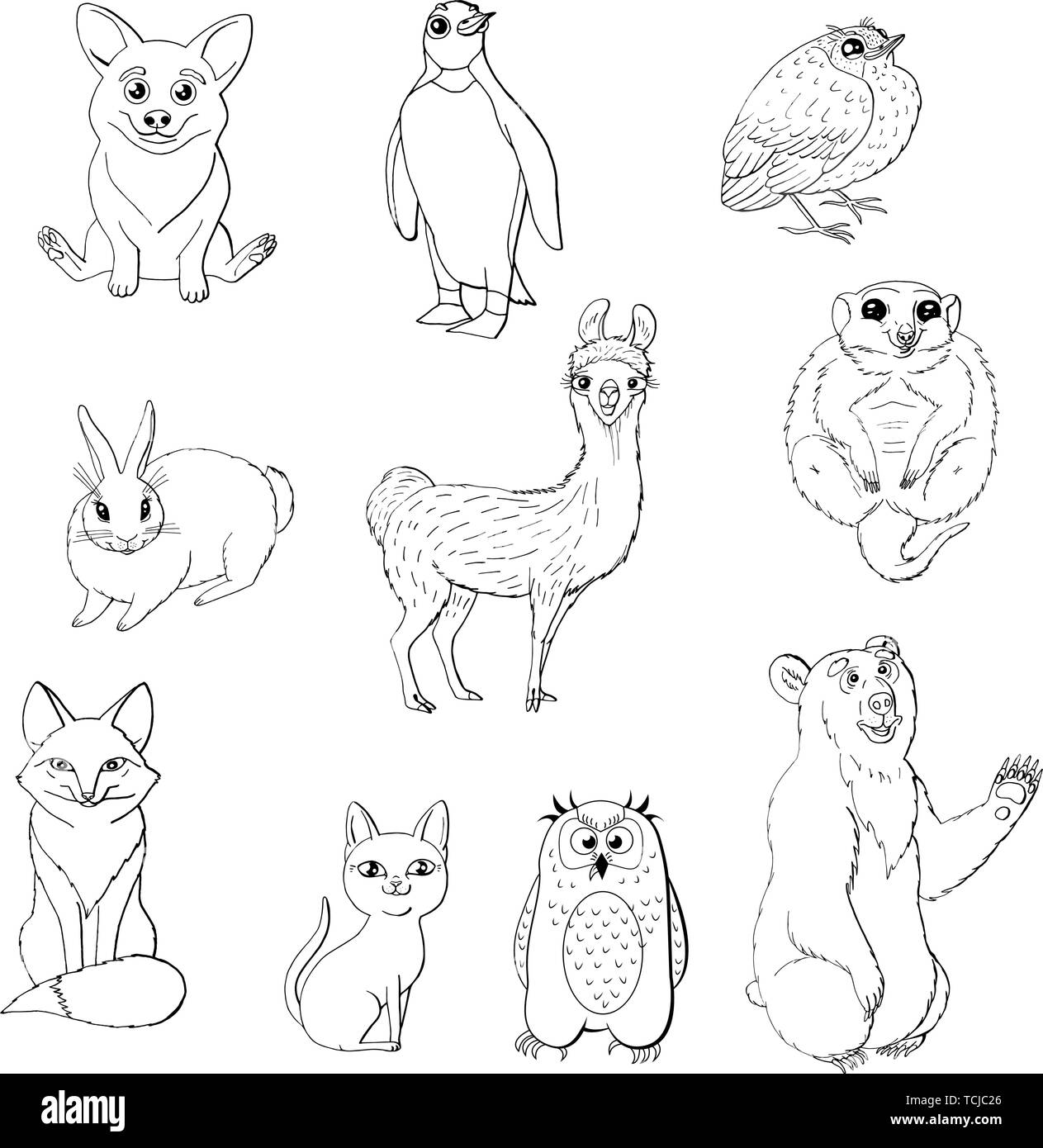 alamy

Image ID: TCJC26
www.alamy.com