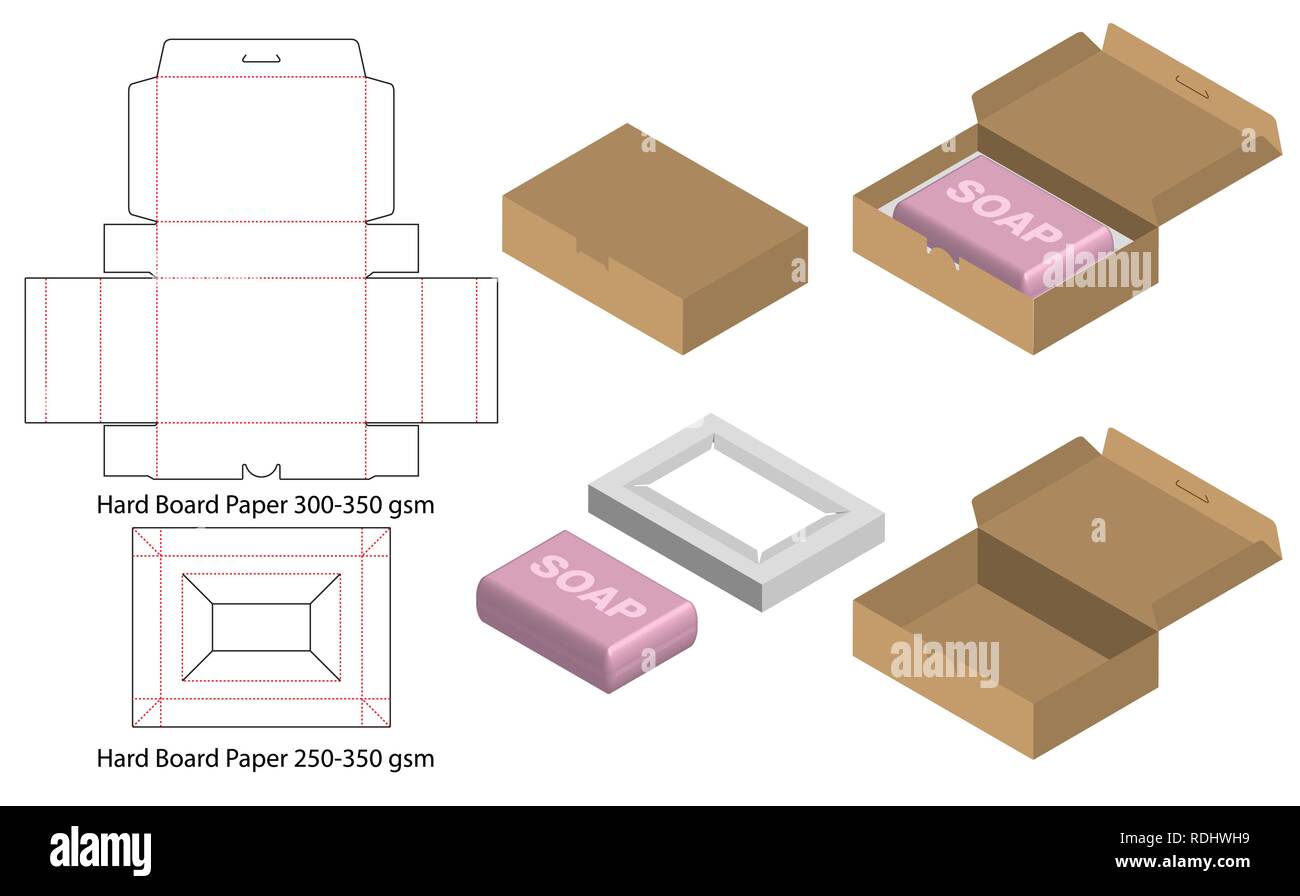 SOAP

alamy

Hard Board Paper 300-350 gsm

SOAP

alamy

Hard Board Paper 250-350 gsm

alamy

RDHWH9
www.alamy.com