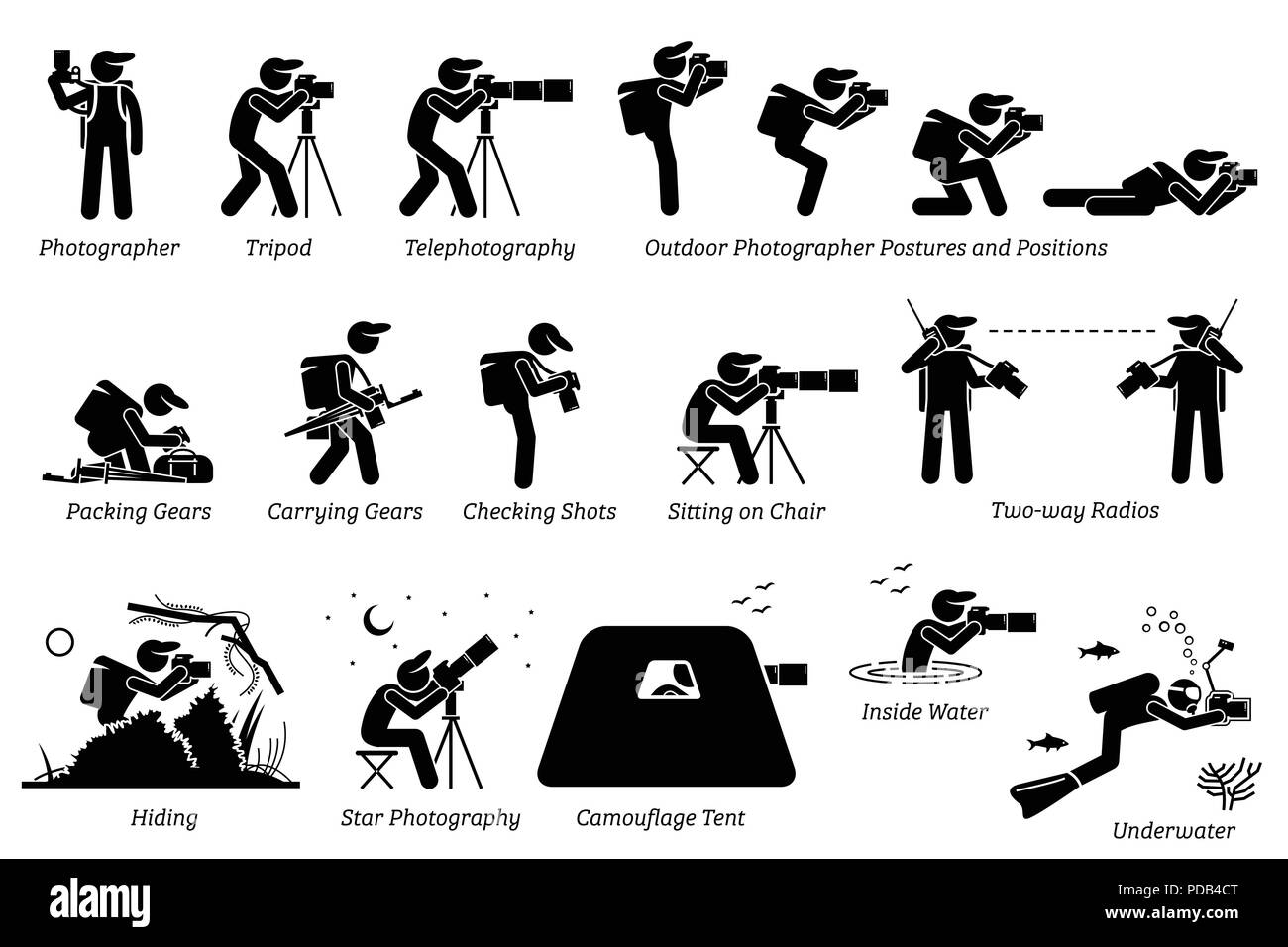 Photographer Tripod Telephotography Outdoor Photographer Postures and Positions

Packing Gears Carrying Gears Checking Shots Sitting on Chair Two-way Radios

Hiding Star Photography Camouflage Tent Inside Water Underwater

alamy

Image ID: PDB4CT
www.alamy.com