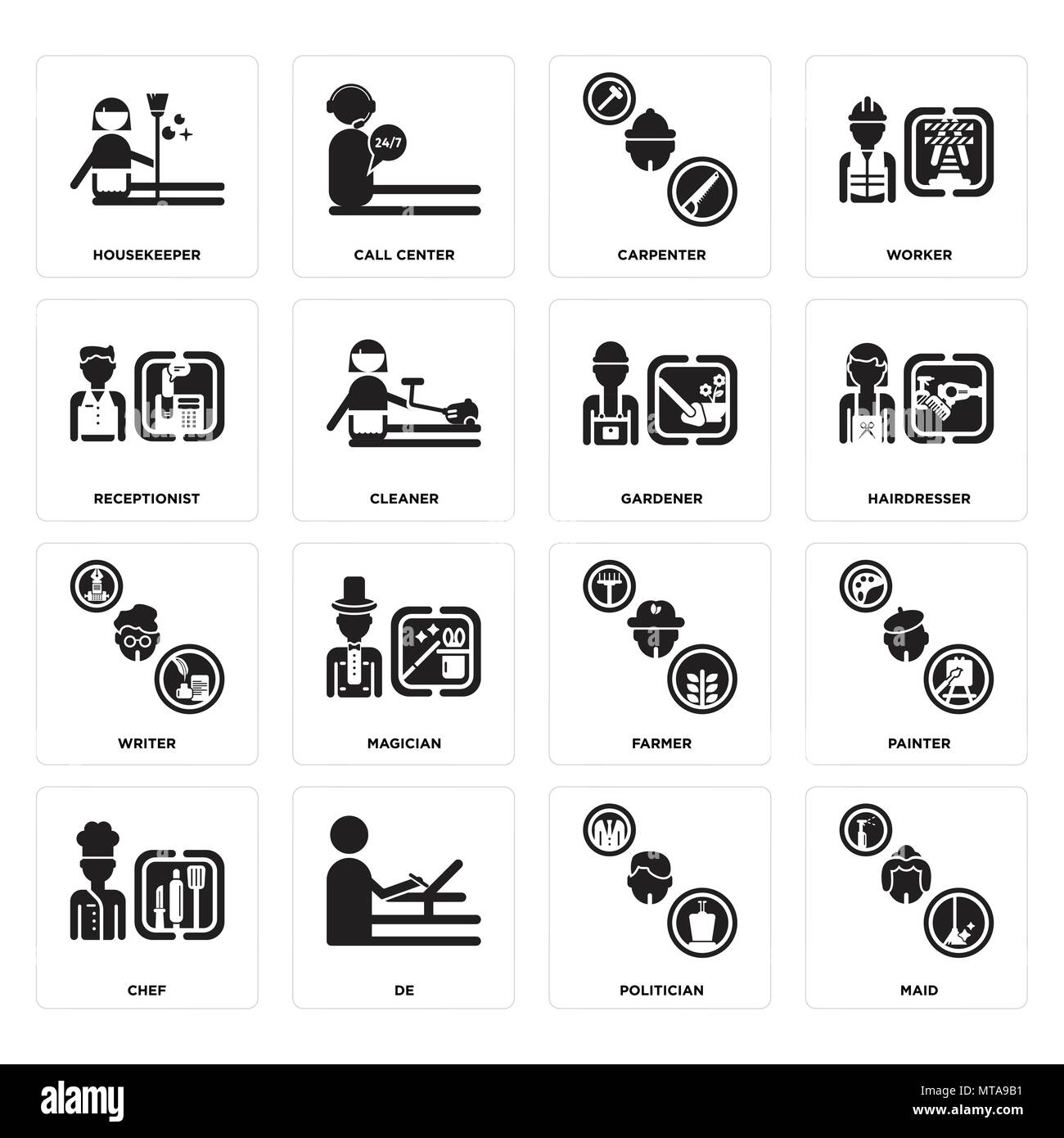 24/7

HOUSEKEEPER

CALL CENTER

CARPENTER

WORKER

RECEPTIONIST

CLEANER

GARDENER

HAIRDRESSER

WRITER

MAGICIAN

FARMER

PAINTER

CHEF

DE

POLITICIAN

MAID

alamy

Image ID: MTA9B1
www.alamy.com