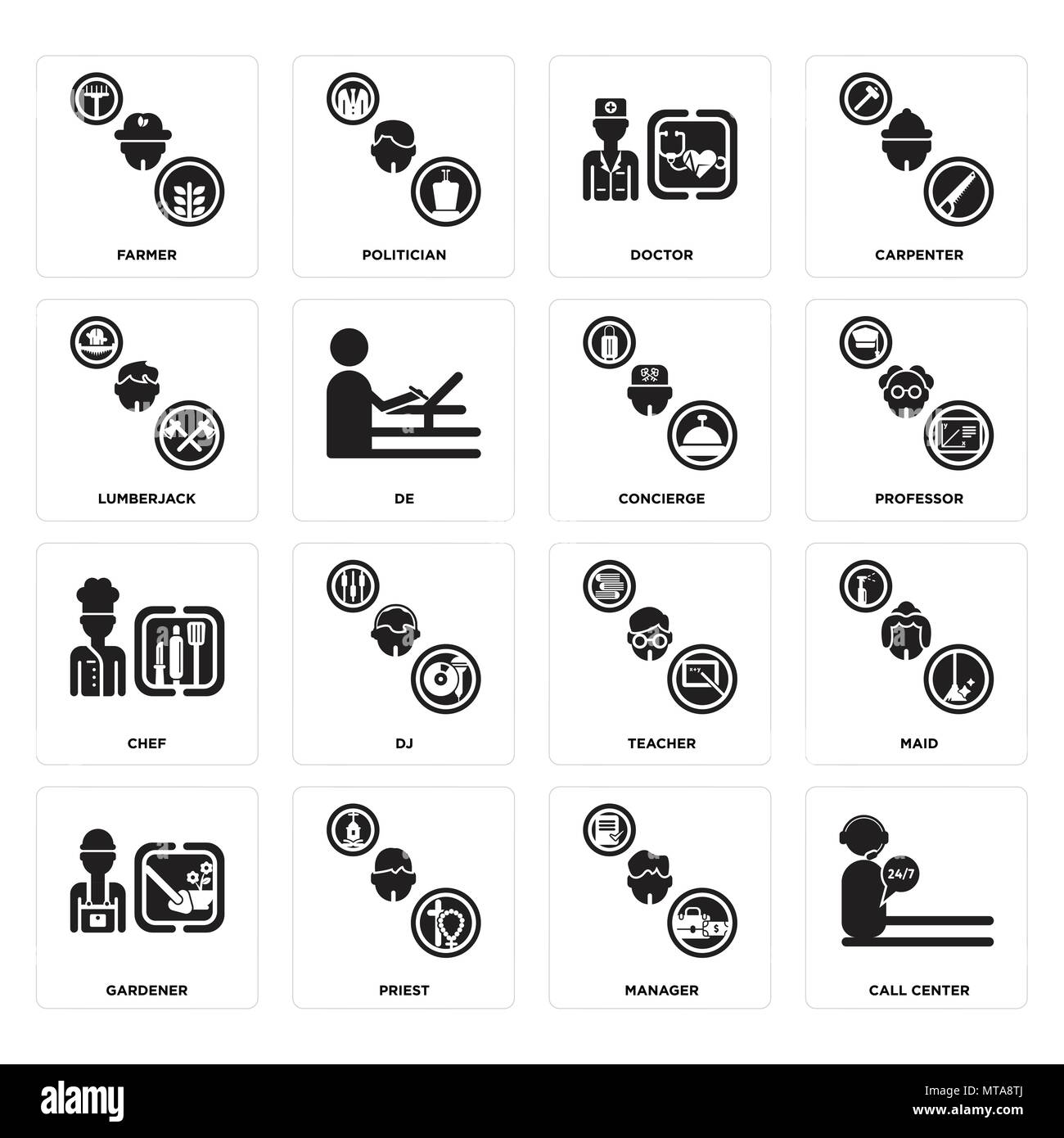 FARMER

POLITICIAN

DOCTOR

CARPENTER

LUMBERJACK

DE

CONCIERGE

PROFESSOR

CHEF

DJ

TEACHER

MAID

GARDENER

PRIEST

MANAGER

24/7

CALL CENTER

alamy

Image ID: MTA8TJ
www.alamy.com