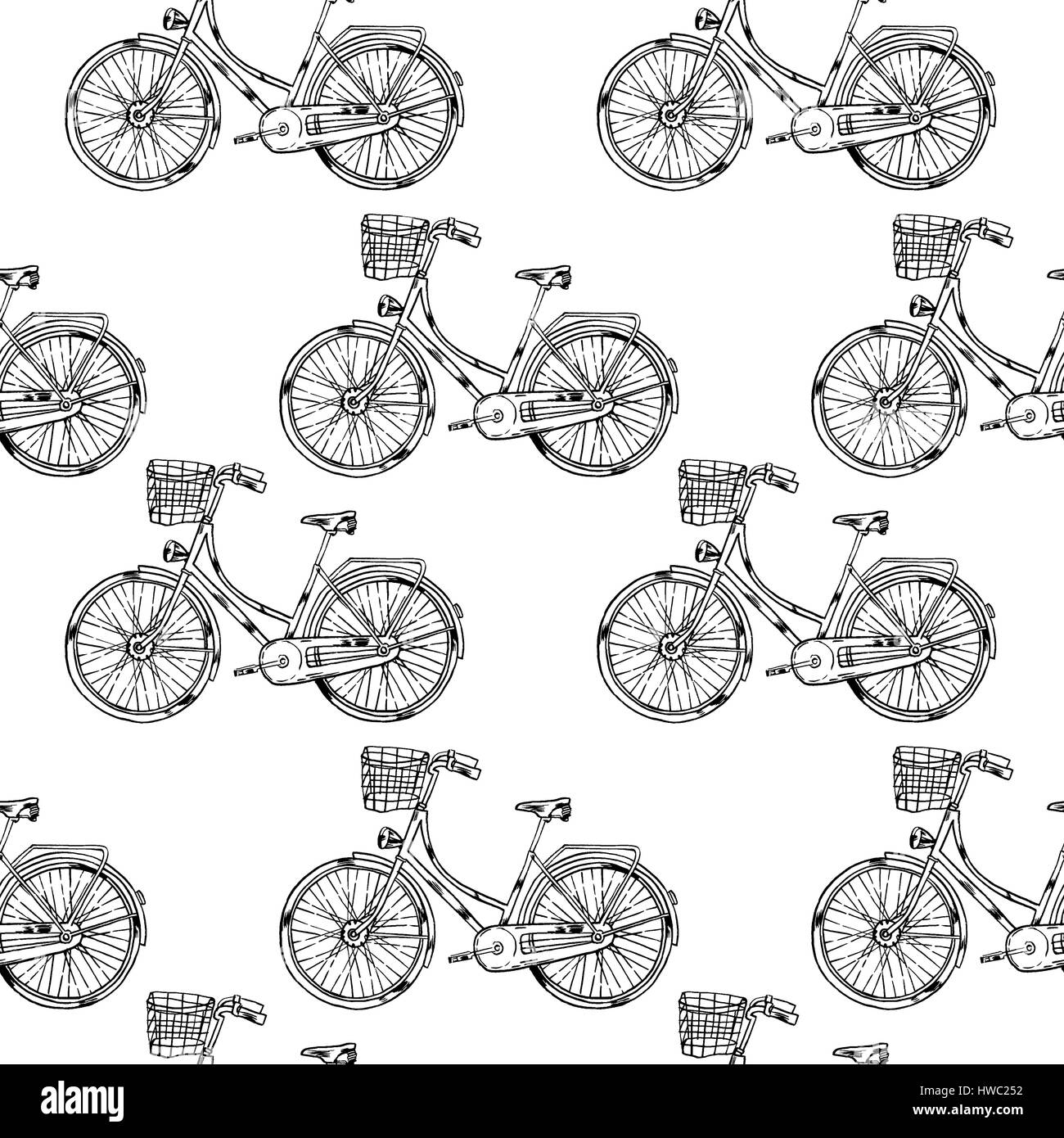 alamy

HWC252

www.alamy.com