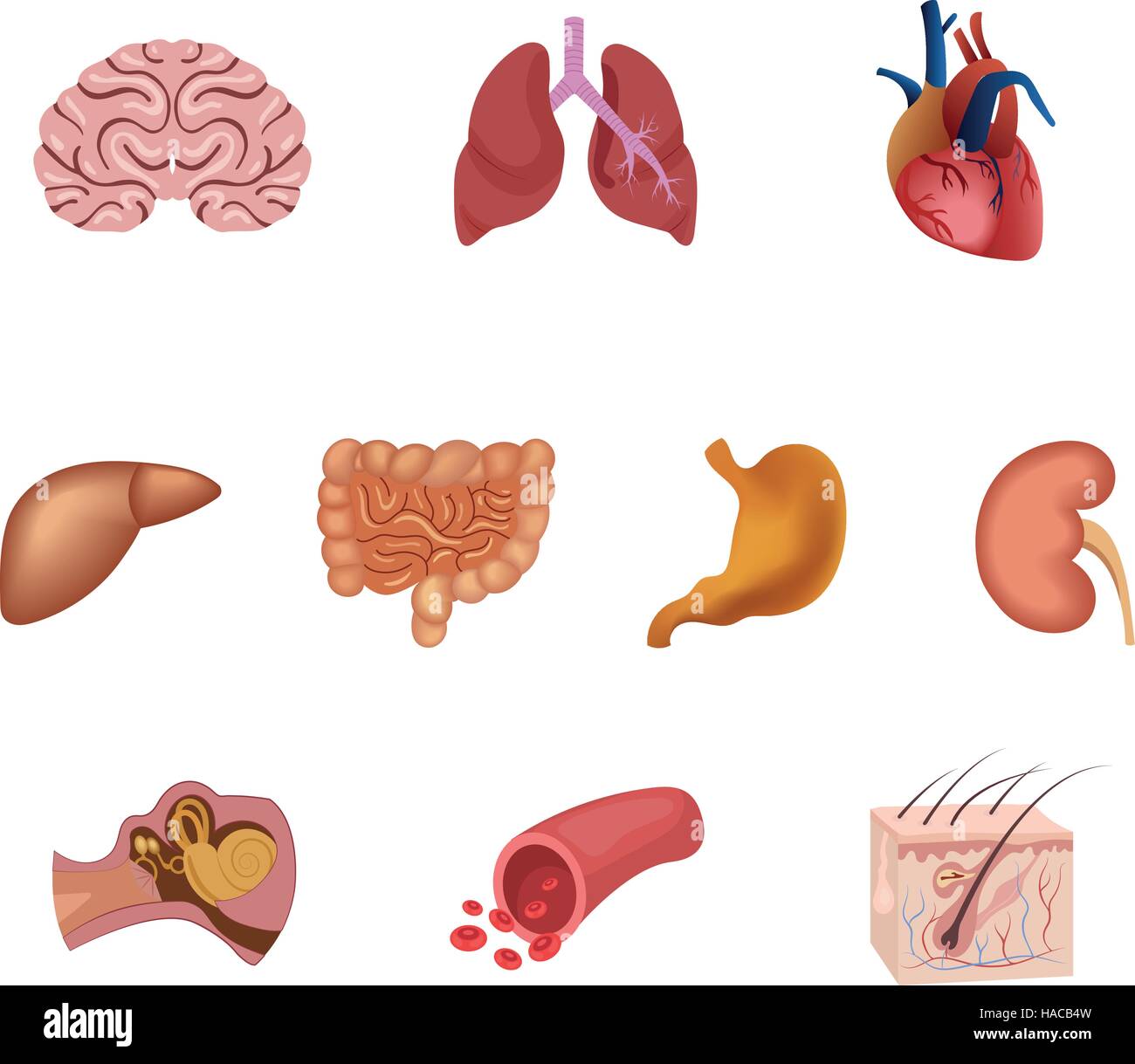 alamy

HACB4W

www.alamy.com