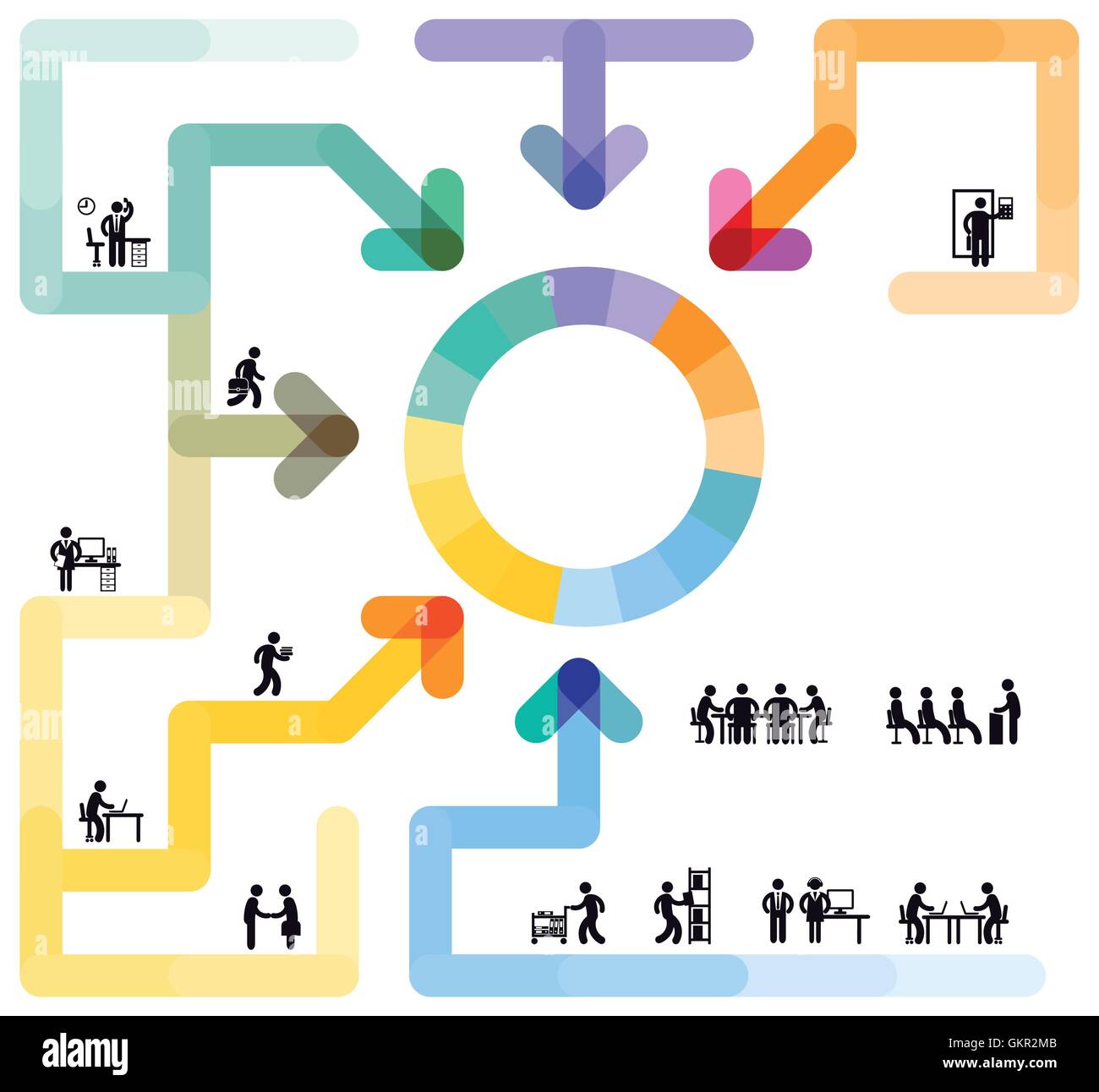 alamy

GKR2MB
www.alamy.com