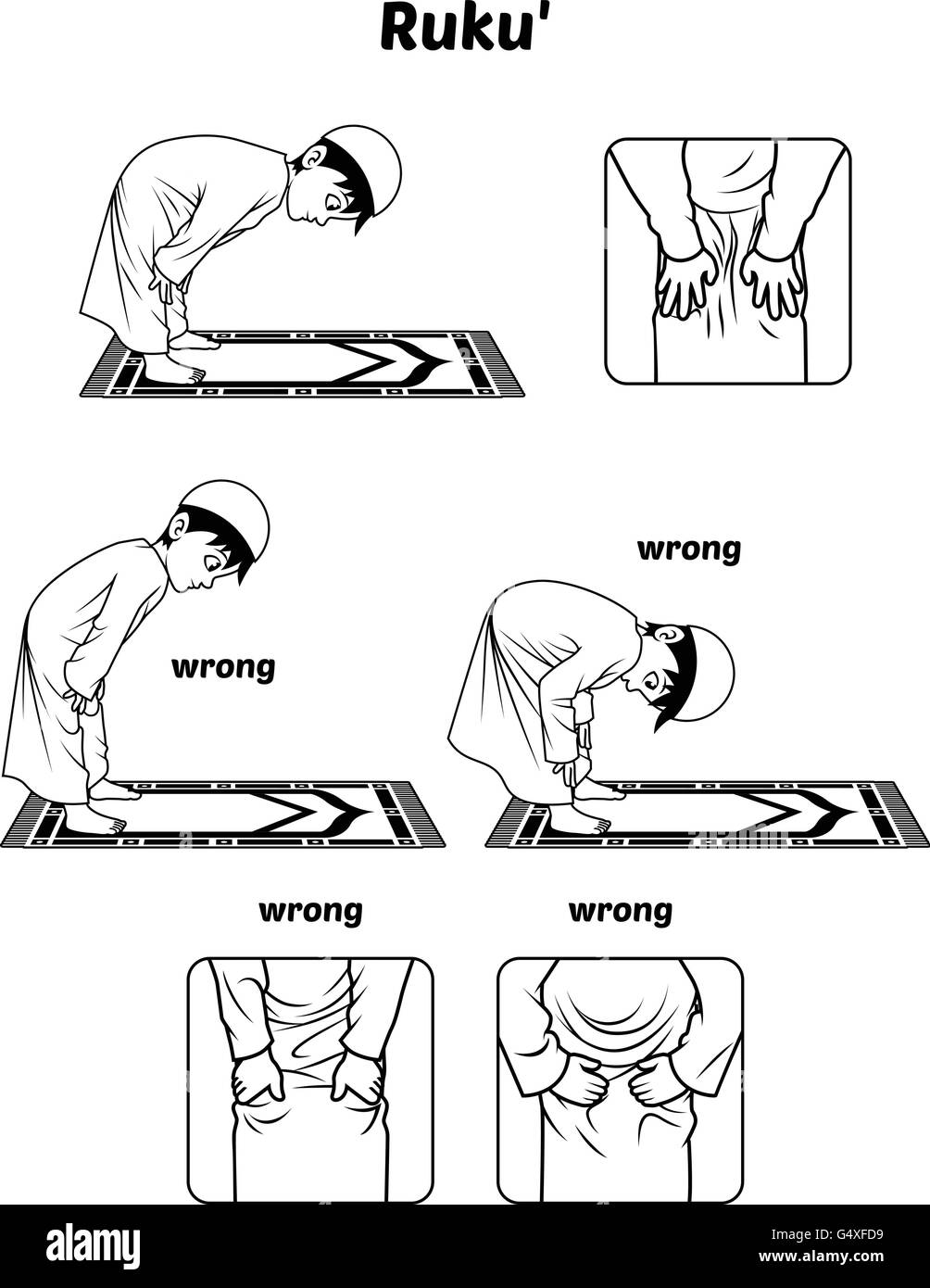 Ruku'

wrong

wrong

wrong

wrong

alamy

G4XFD9

www.alamy.com