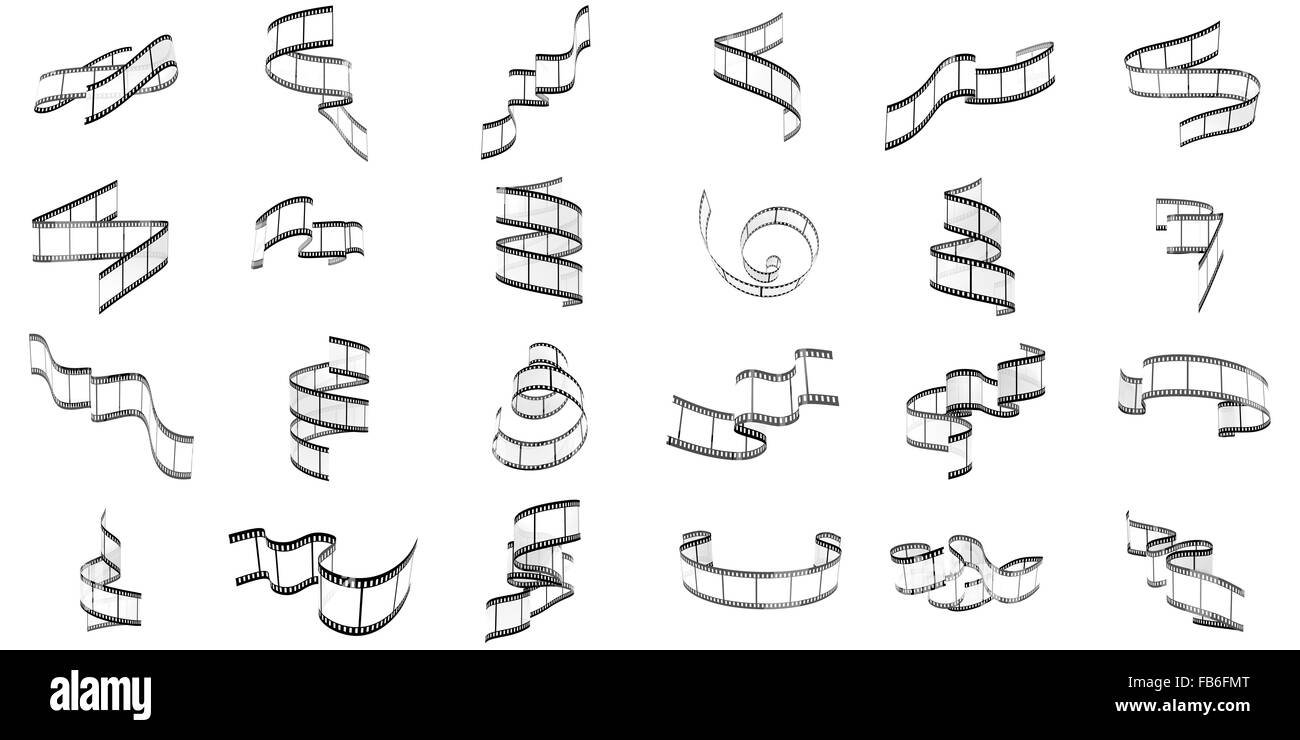 alamy

FB6FMT

www.alamy.com