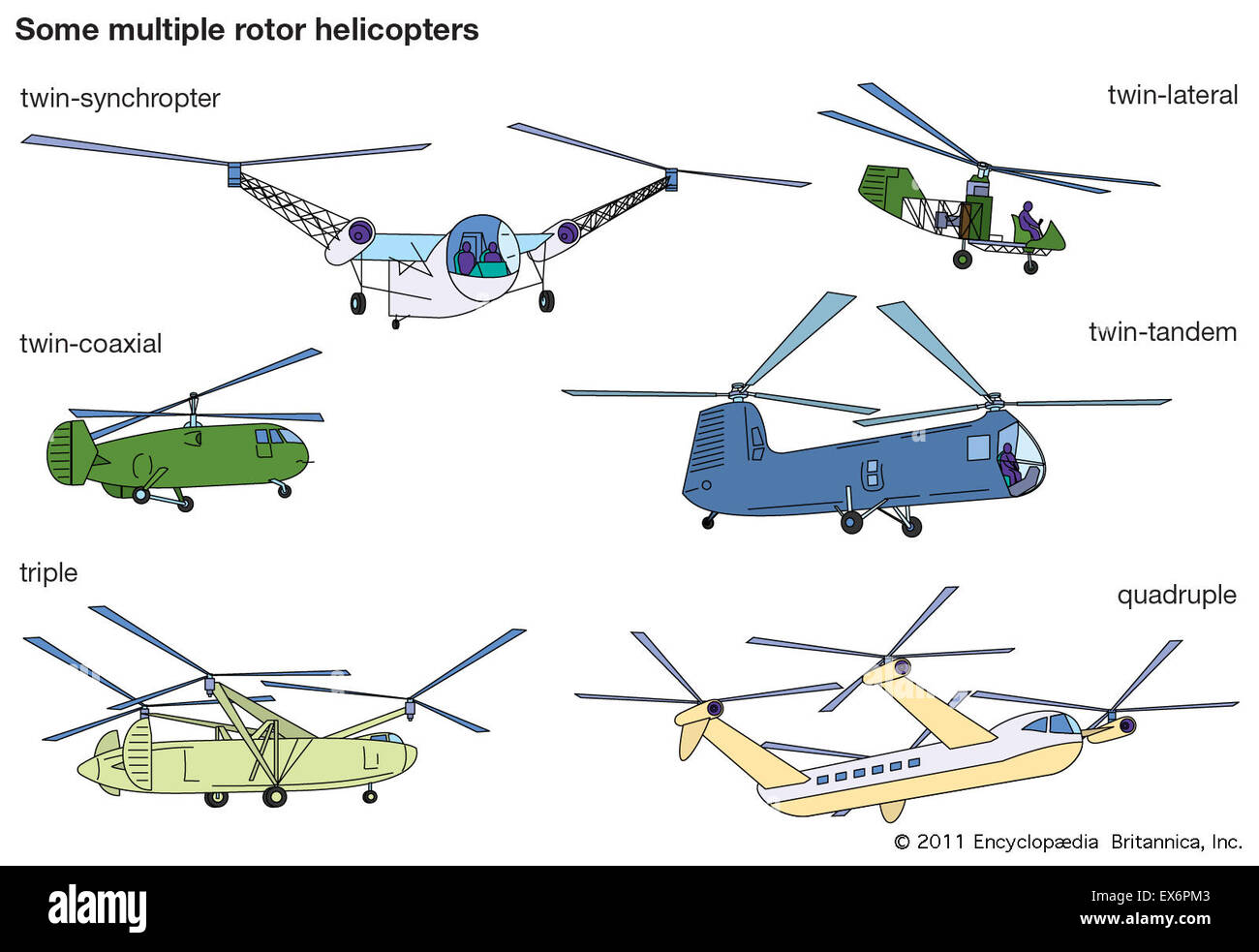 Some multiple rotor helicopters

twin-synchropter

twin-lateral

twin-coaxial

twin-tandem

triple

quadruple

© 2011 Encyclopædia Britannica, Inc.

alamy

Image ID: EX6PM3
www.alamy.com