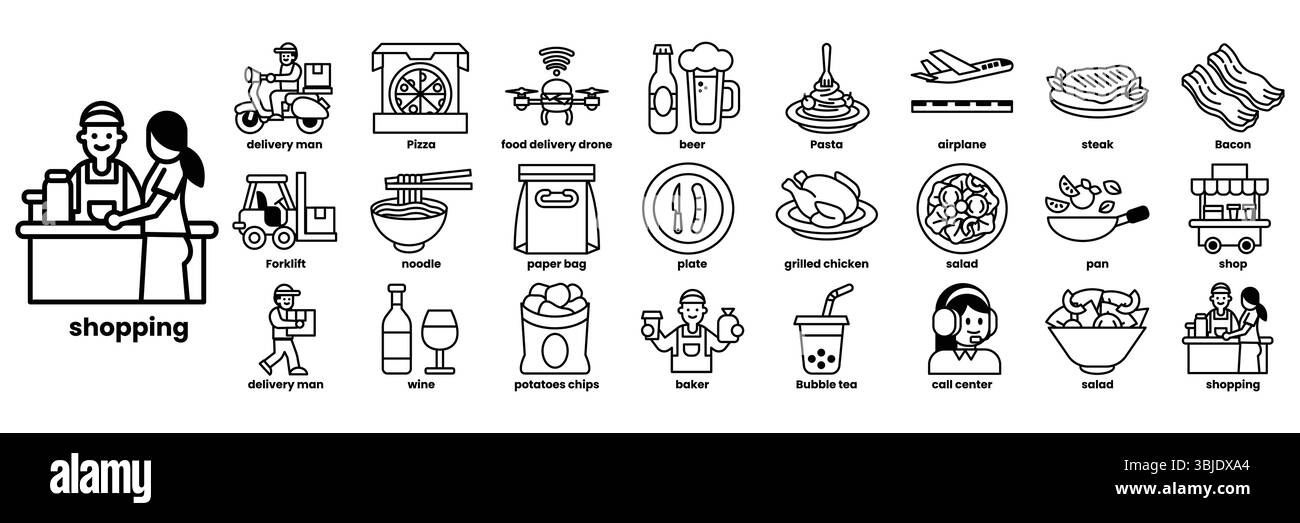 shopping

delivery man
Pizza
food delivery drone
beer
Pasta
airplane
steak
Bacon

Forklift
noodle
paper bag
plate
grilled chicken
salad
pan
shop

delivery man
wine
potatoes chips
baker
Bubble tea
call center
salad
shopping

alamy

Image ID: 3BJDXA4
www.alamy.com