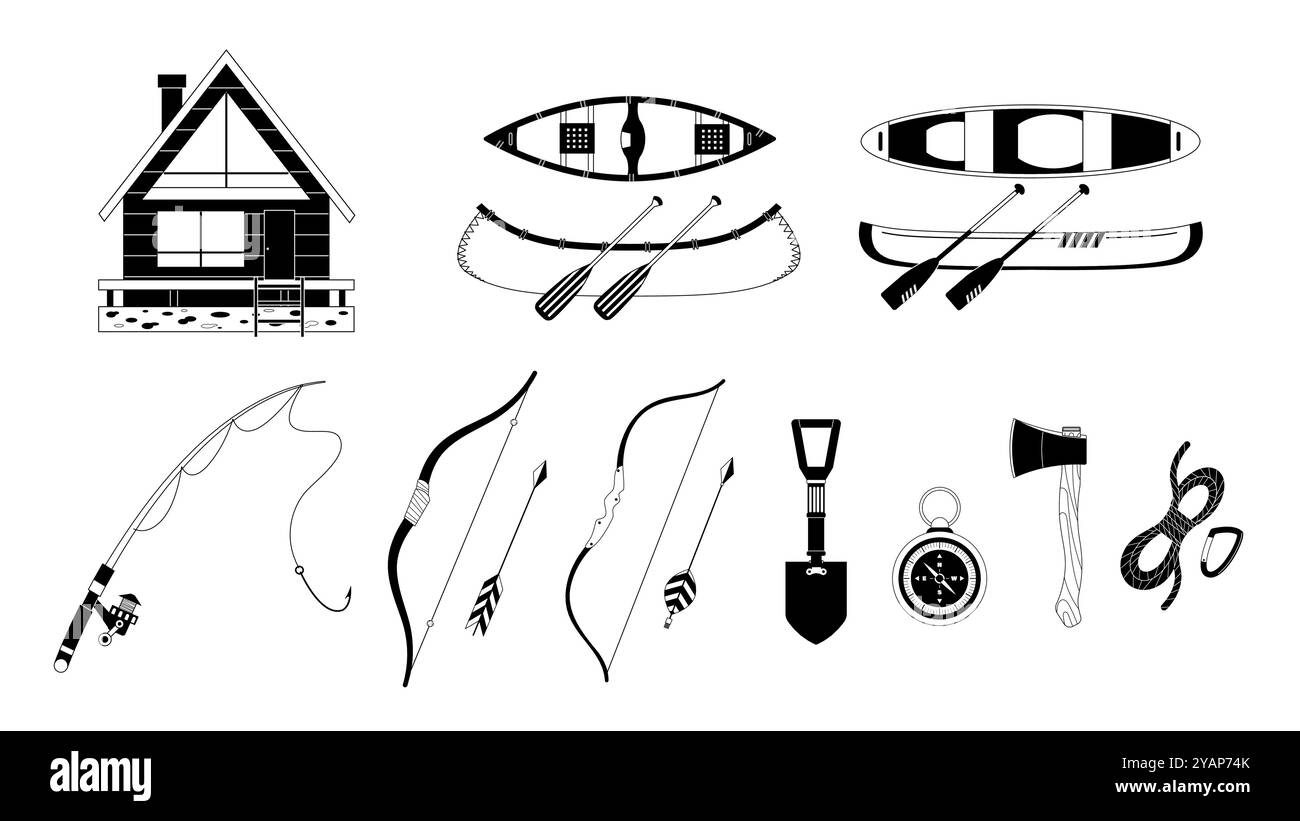 alamy

Image ID: 2YAP74K
www.alamy.com