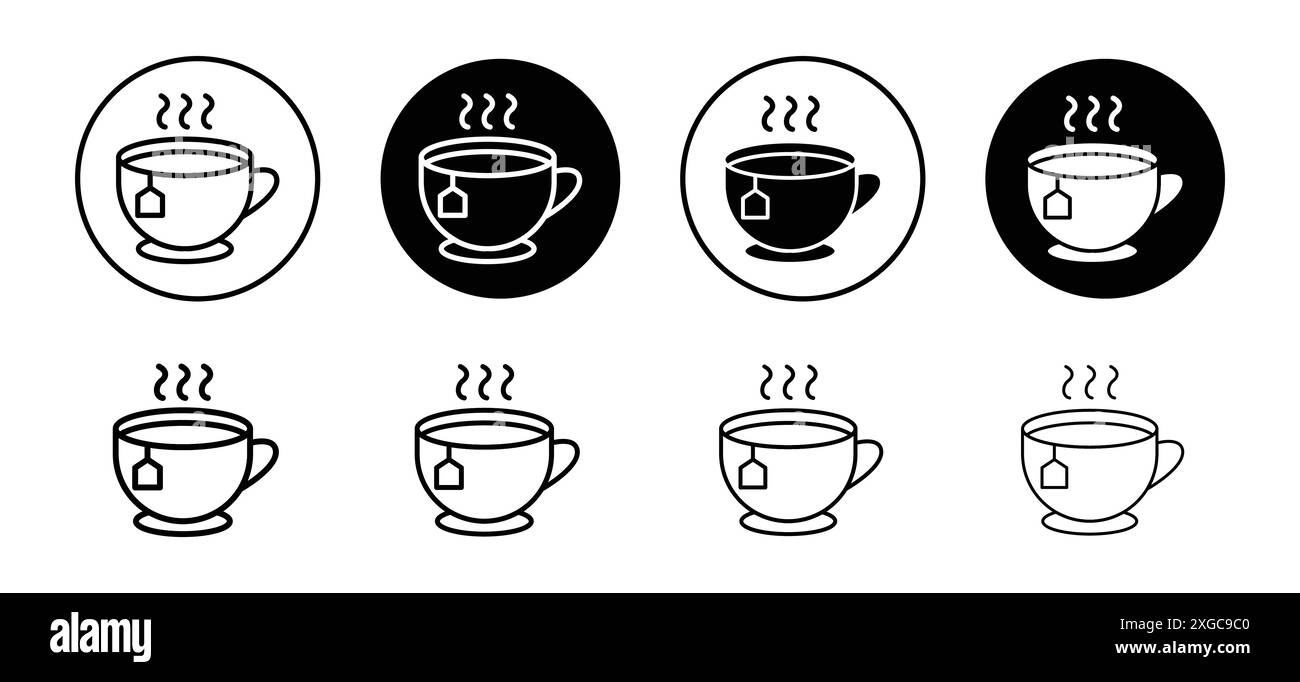 alamy

Image ID: 2XGC9C0
www.alamy.com