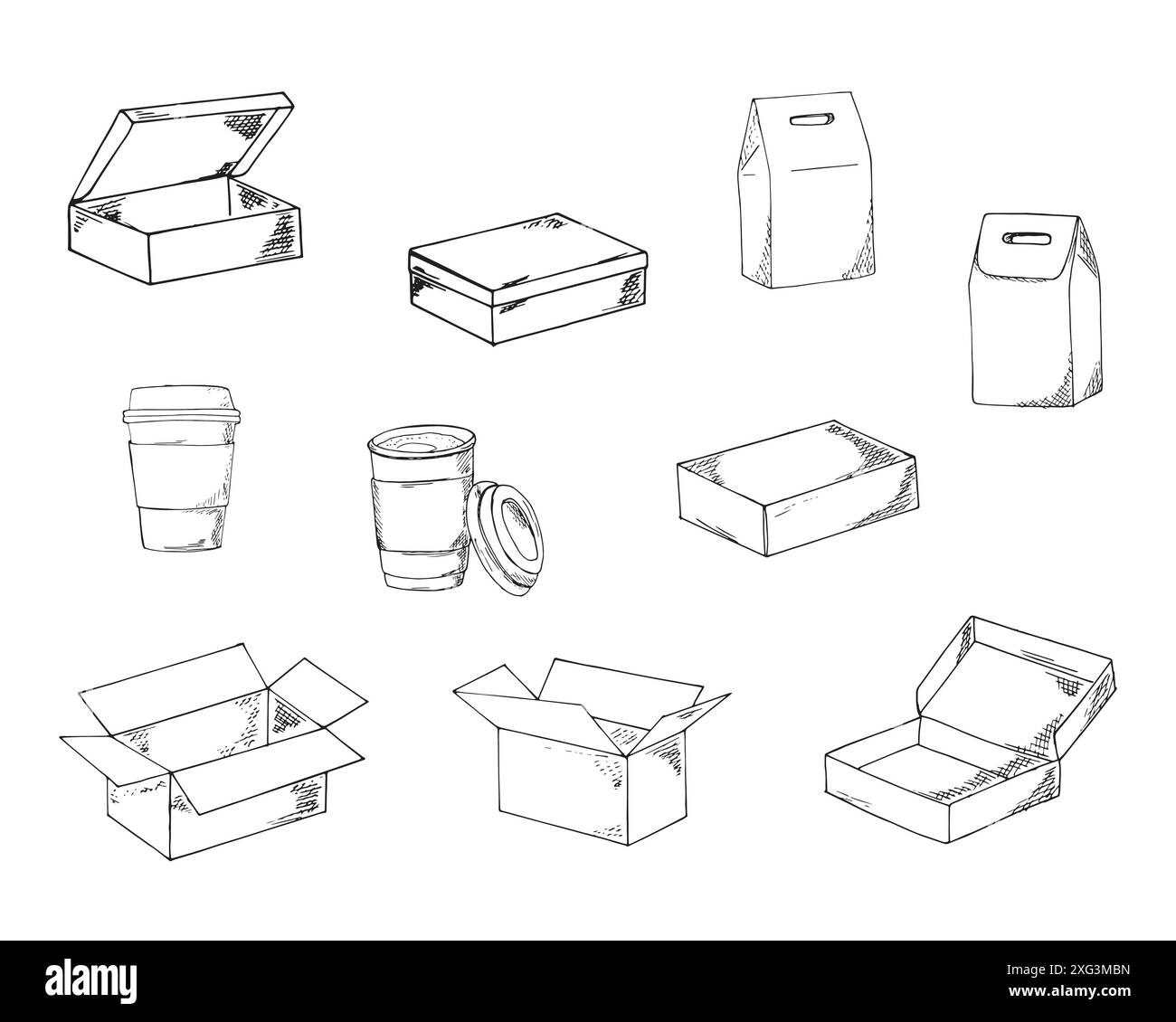 alamy

Image ID: 2XG3MBN
www.alamy.com