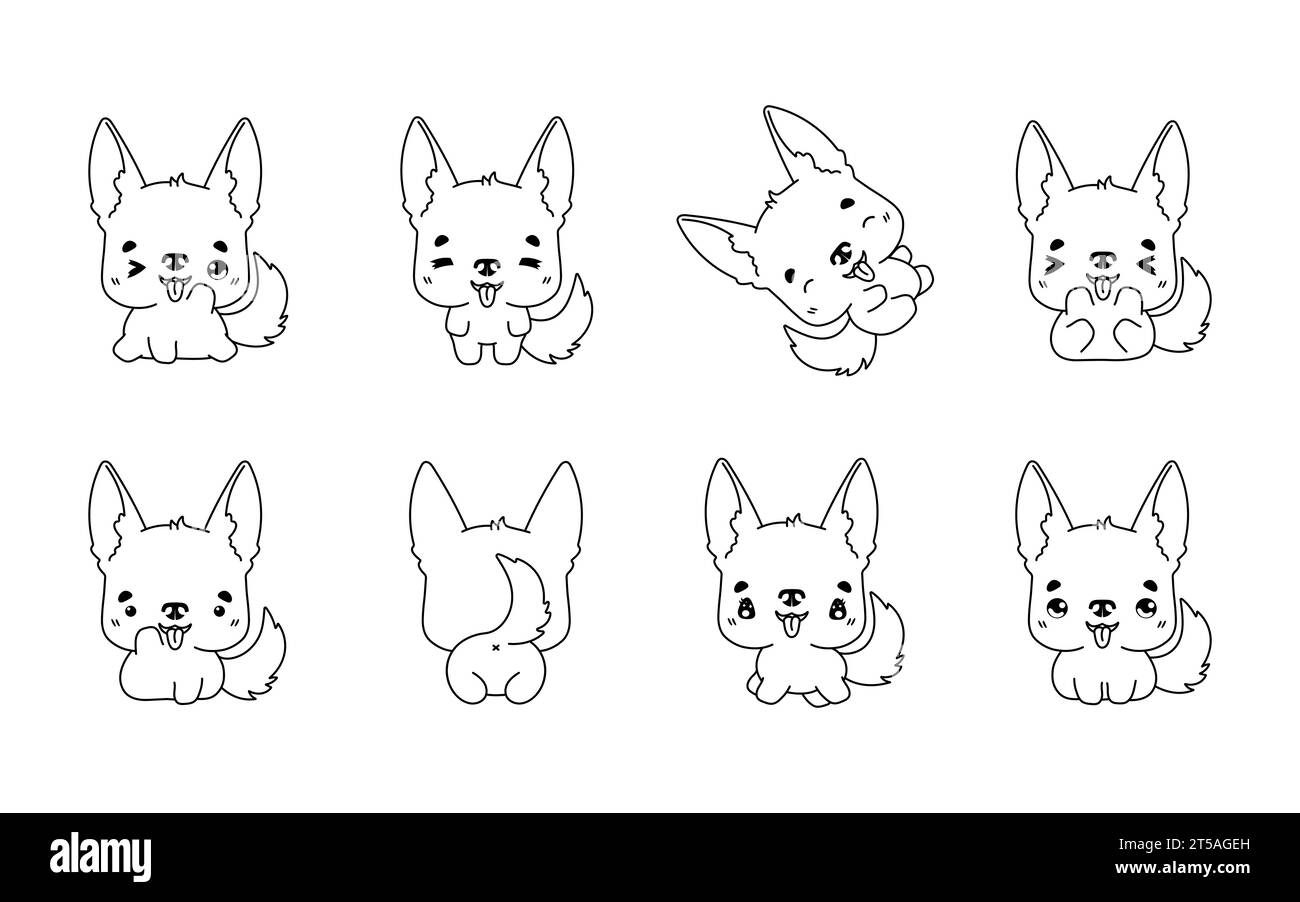 alamy

Image ID: 2T5AGEH
www.alamy.com