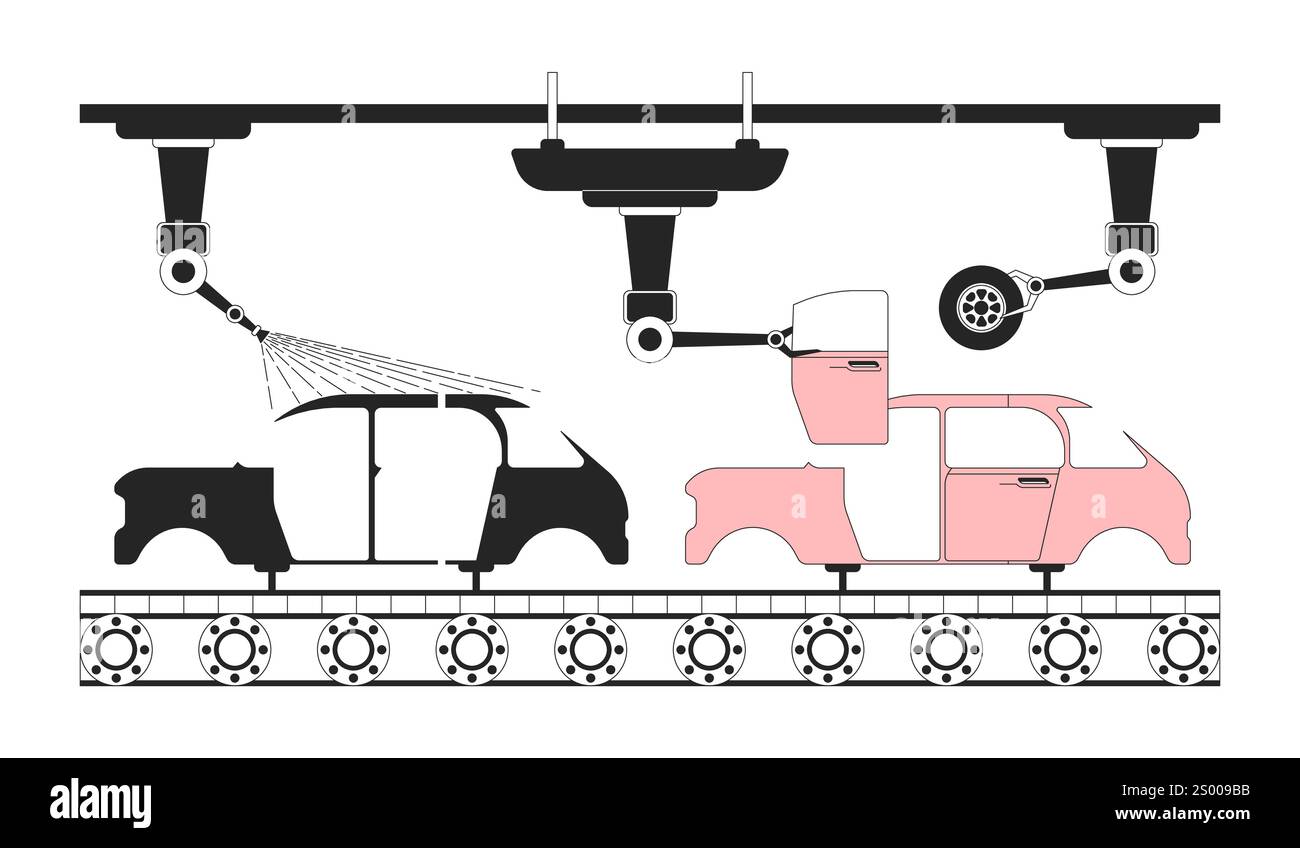 alamy

Image ID: 2S009BB
www.alamy.com