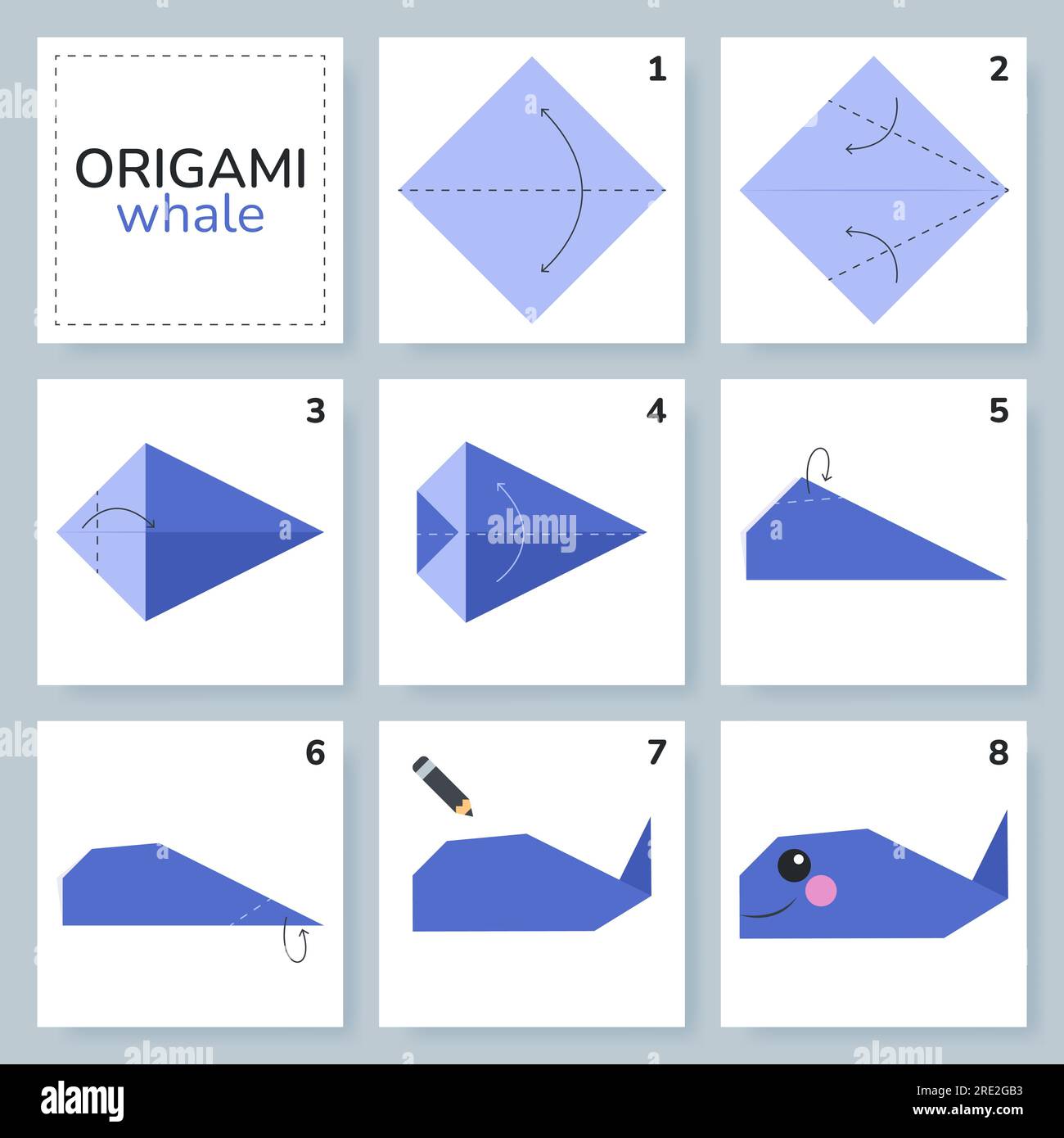 ORIGAMI
whale

1

2

3

4

alamy

5

6

7

8

alamy

Image ID: 2RE2GB3
www.alamy.com