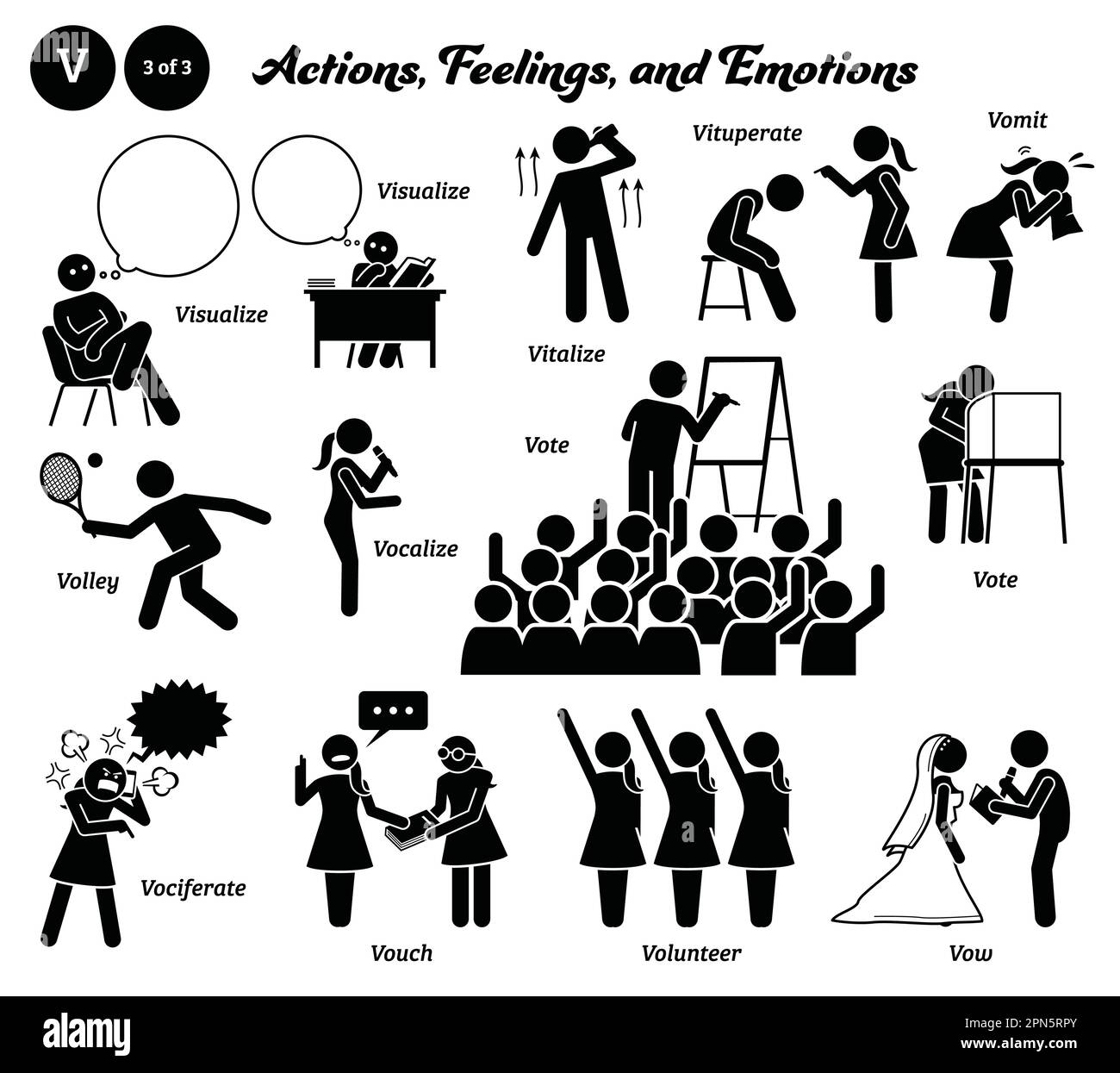 V

3 of 3

Actions, Feelings, and Emotions

Visualize

Visualize

Vitalize

Vituperate

Vomit

Volley

Vocalize

Vote

Vote

Vociferate

Vouch

Volunteer

Vow

alamy

Image ID: 2PN5RPY
www.alamy.com