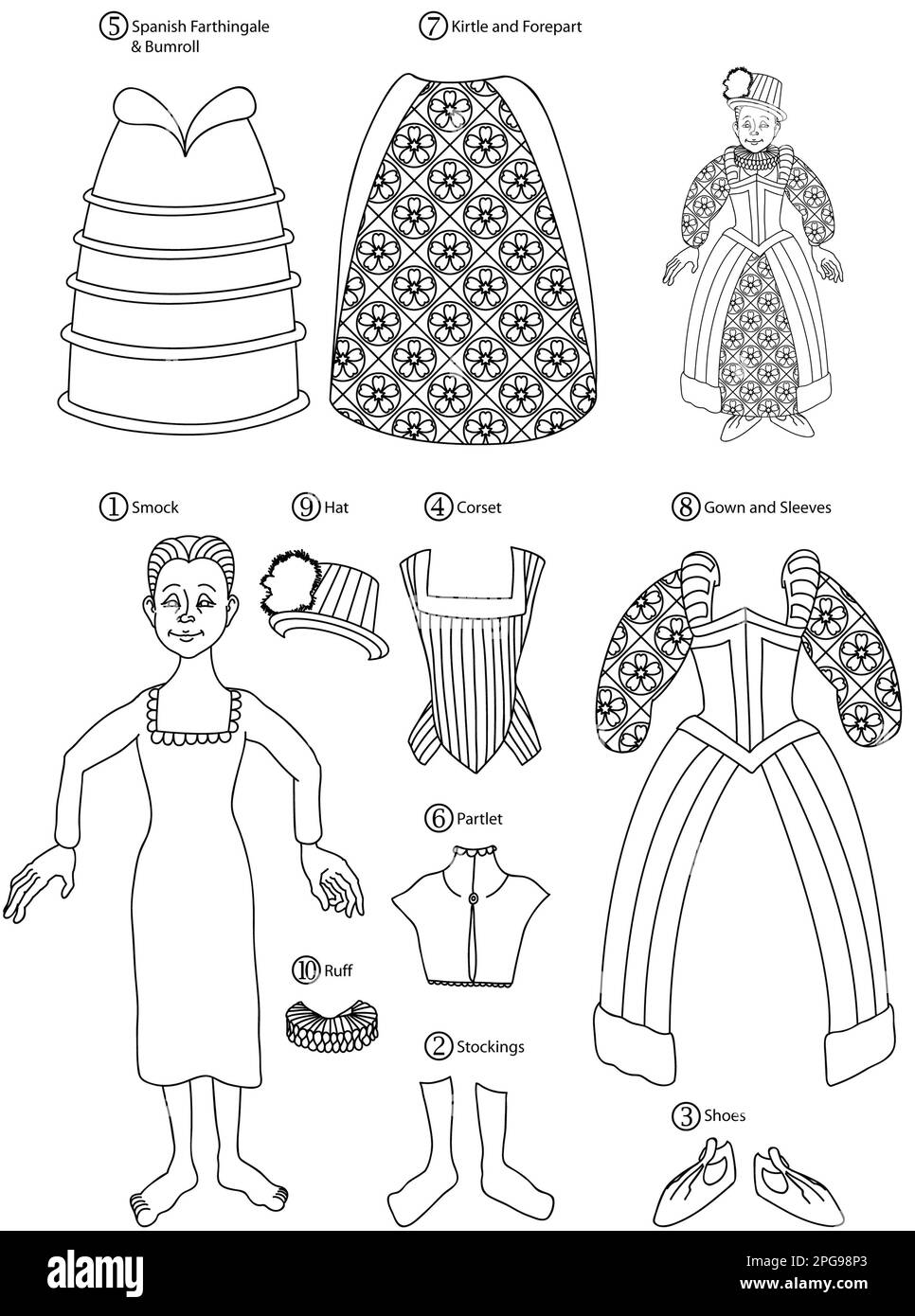 ⑤ Spanish Farthingale & Bumroll

⑦ Kirtle and Forepart

① Smock

⑨ Hat

④ Corset

⑧ Gown and Sleeves

⑥ Partlet

⑩ Ruff

② Stockings

③ Shoes

alamy

Image ID: 2PG98P3
www.alamy.com