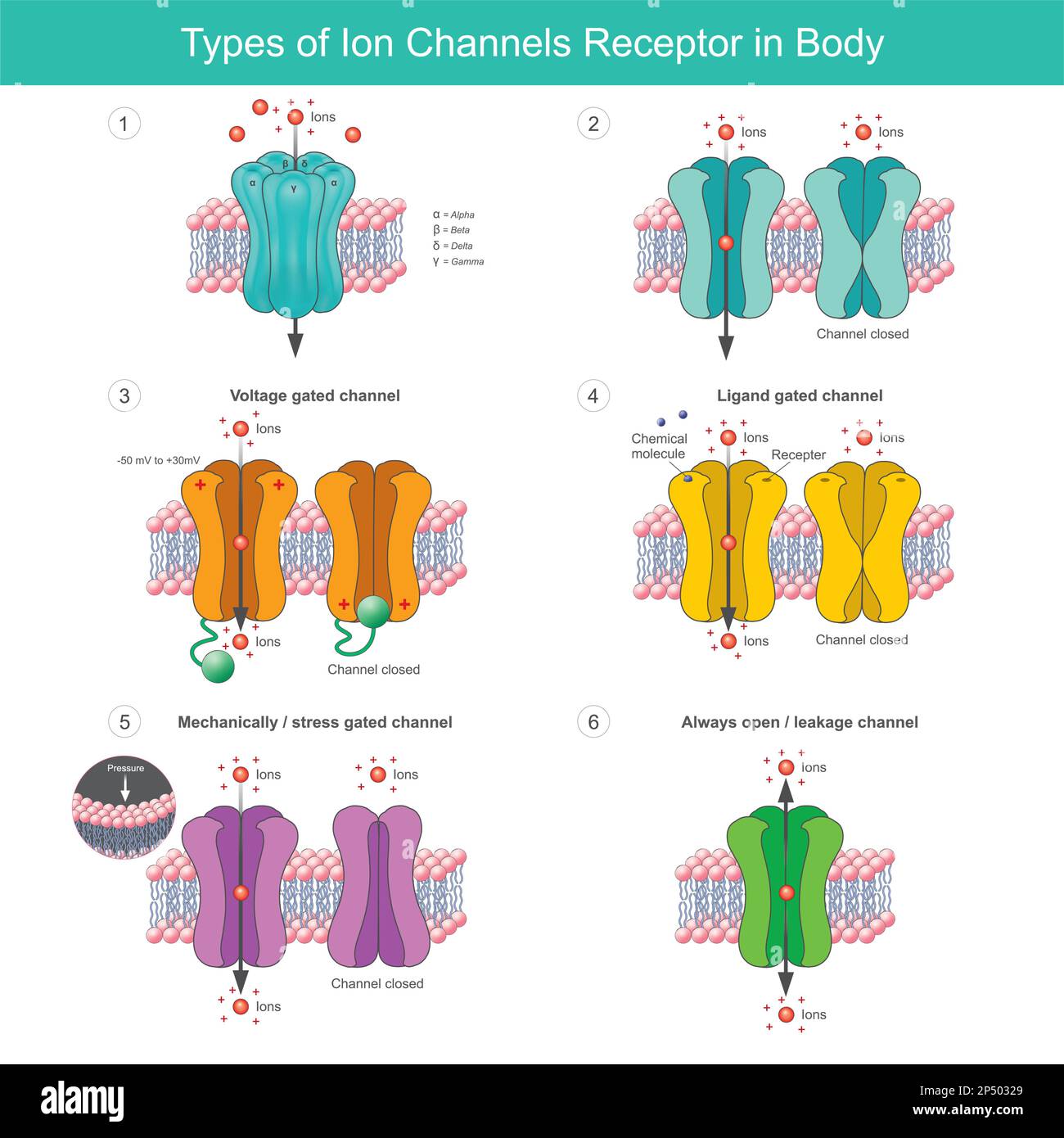 Types of Ion Channels Receptor in Body

1

Ions

β δ
α γ α

α = Alpha
β = Beta
δ = Delta
γ = Gamma

2

Ions

Ions

Channel closed

3

Voltage gated channel

Ions

-50 mV to +30mV

Ions

Channel closed

4

Ligand gated channel

Chemical molecule

Ions

Recepter

Ions

Ions

Channel closed

5

Mechanically / stress gated channel

Pressure

Ions

Ions

Channel closed

Ions

6

Always open / leakage channel

Ions

Ions

alamy

Image ID: 2P50329
www.alamy.com