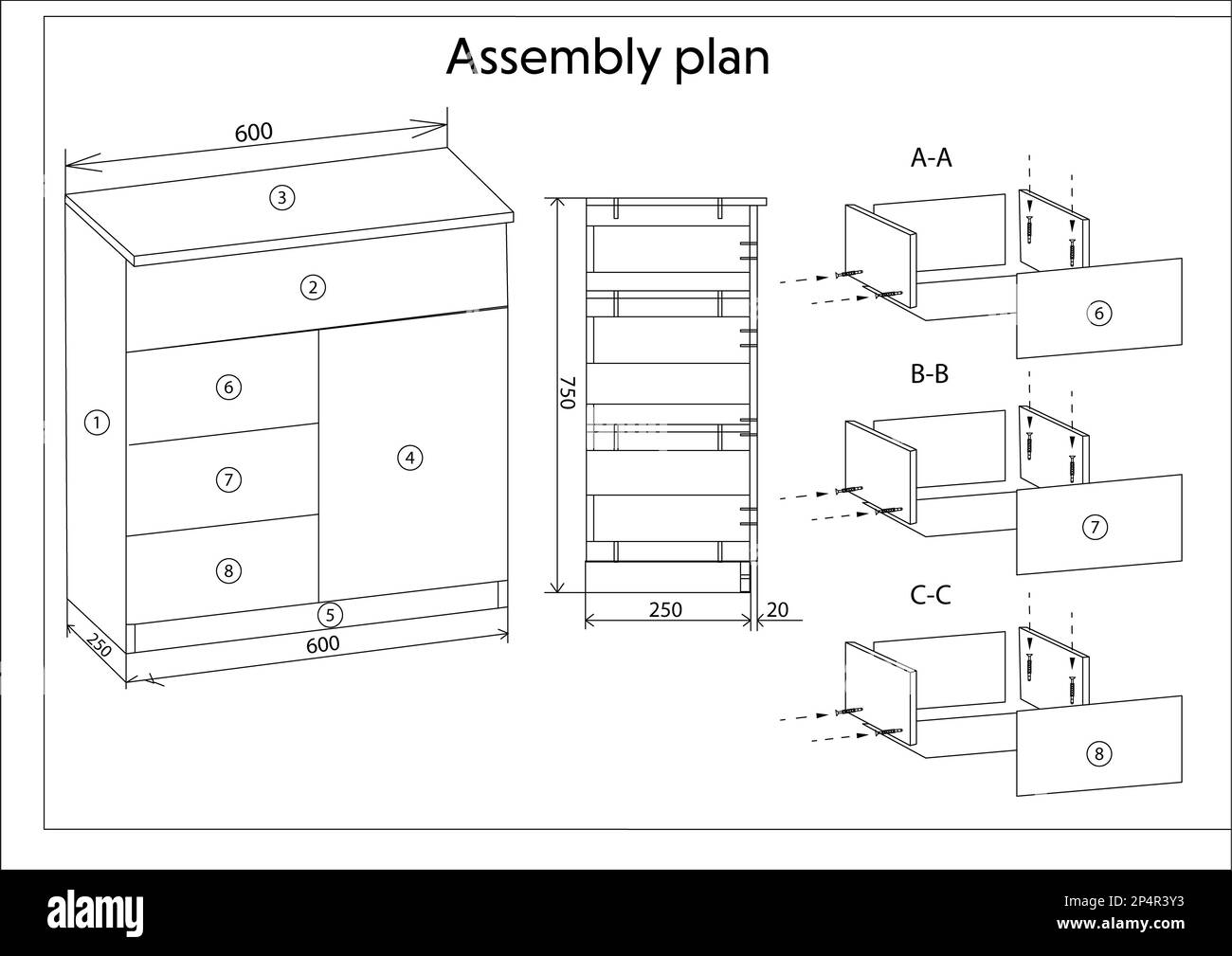 Assembly plan

600

③

②

⑥

①

⑦

④

⑧

⑤

250

600

750

250

20

A-A

⑥

B-B

⑦

C-C

⑧

alamy

Image ID: 2P4R3Y3
www.alamy.com