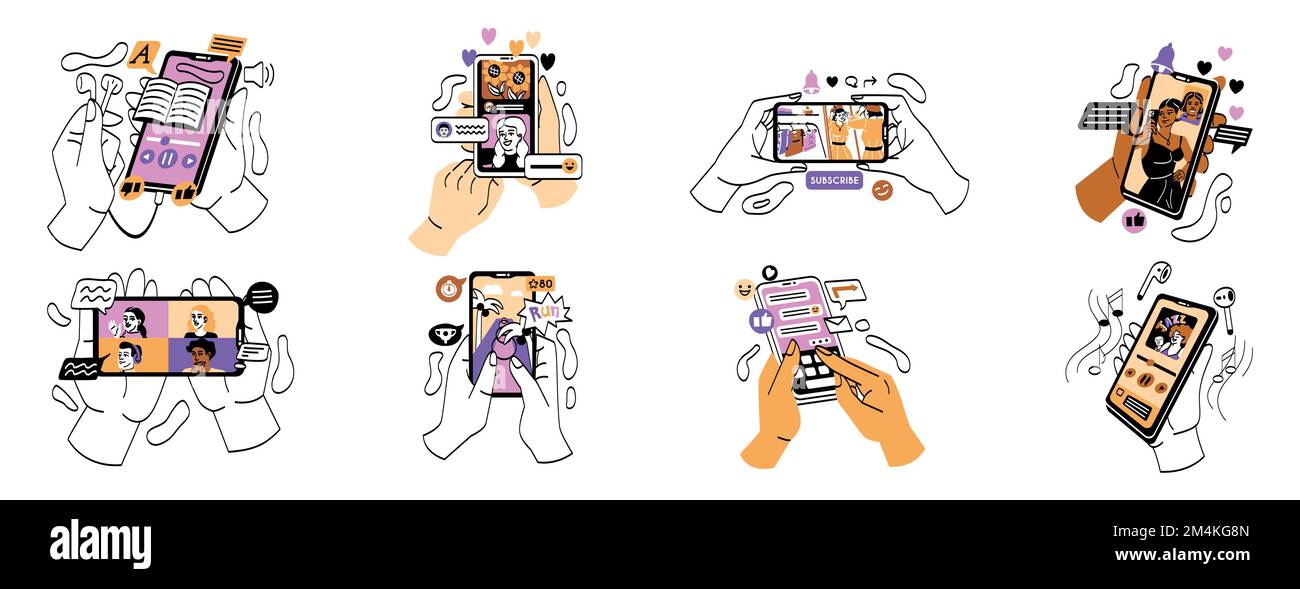 A

SUBSCRIBE

80

Run

JAZZ

alamy

Image ID: 2M4KG8N
www.alamy.com