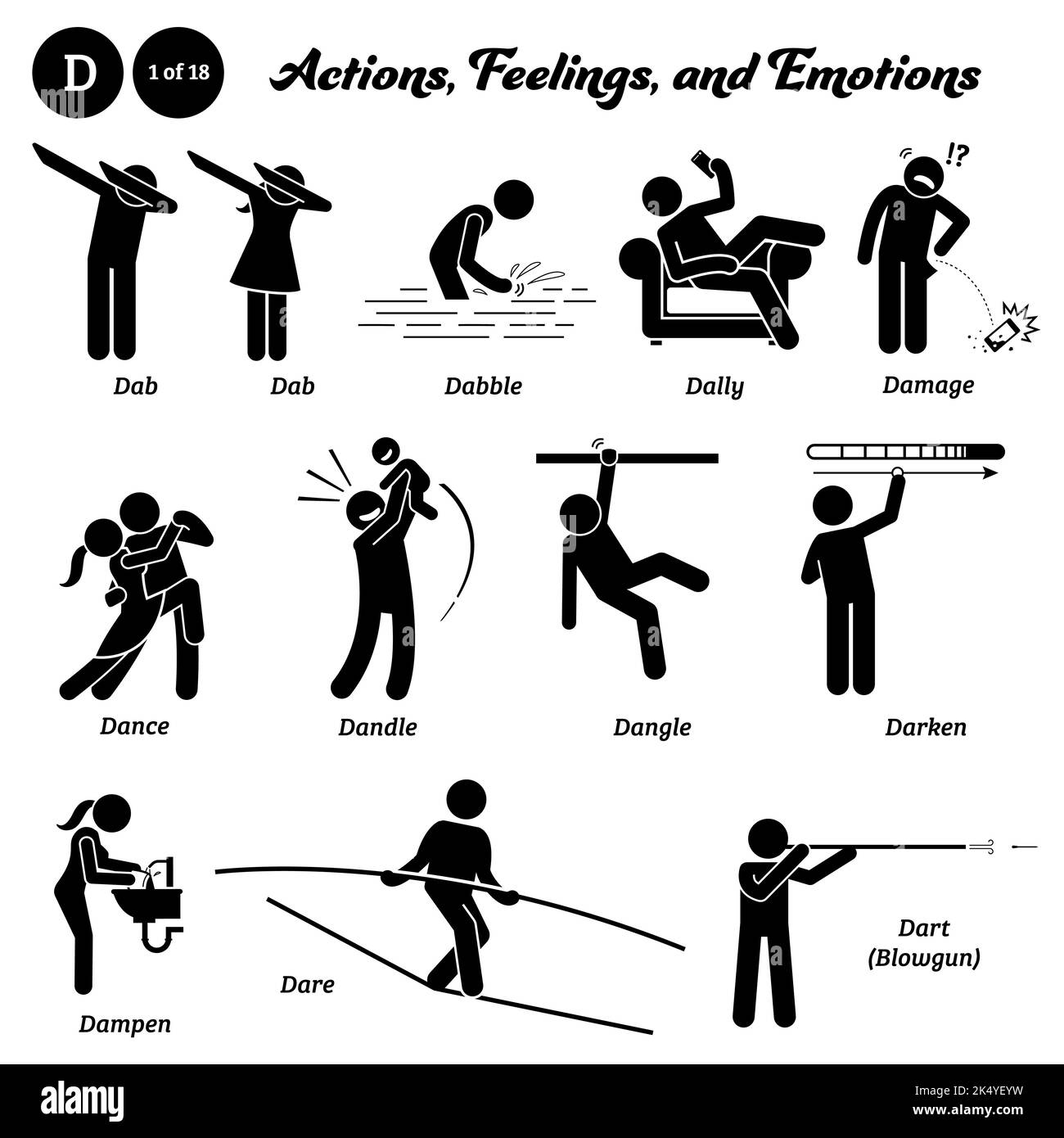 D 1 of 18 Actions, Feelings, and Emotions

!?

Dab Dab Dabble Dally Damage

Dance Dandle Dangle Darken

Dampen Dare Dart (Blowgun)

alamy

Image ID: 2K4YEYW
www.alamy.com