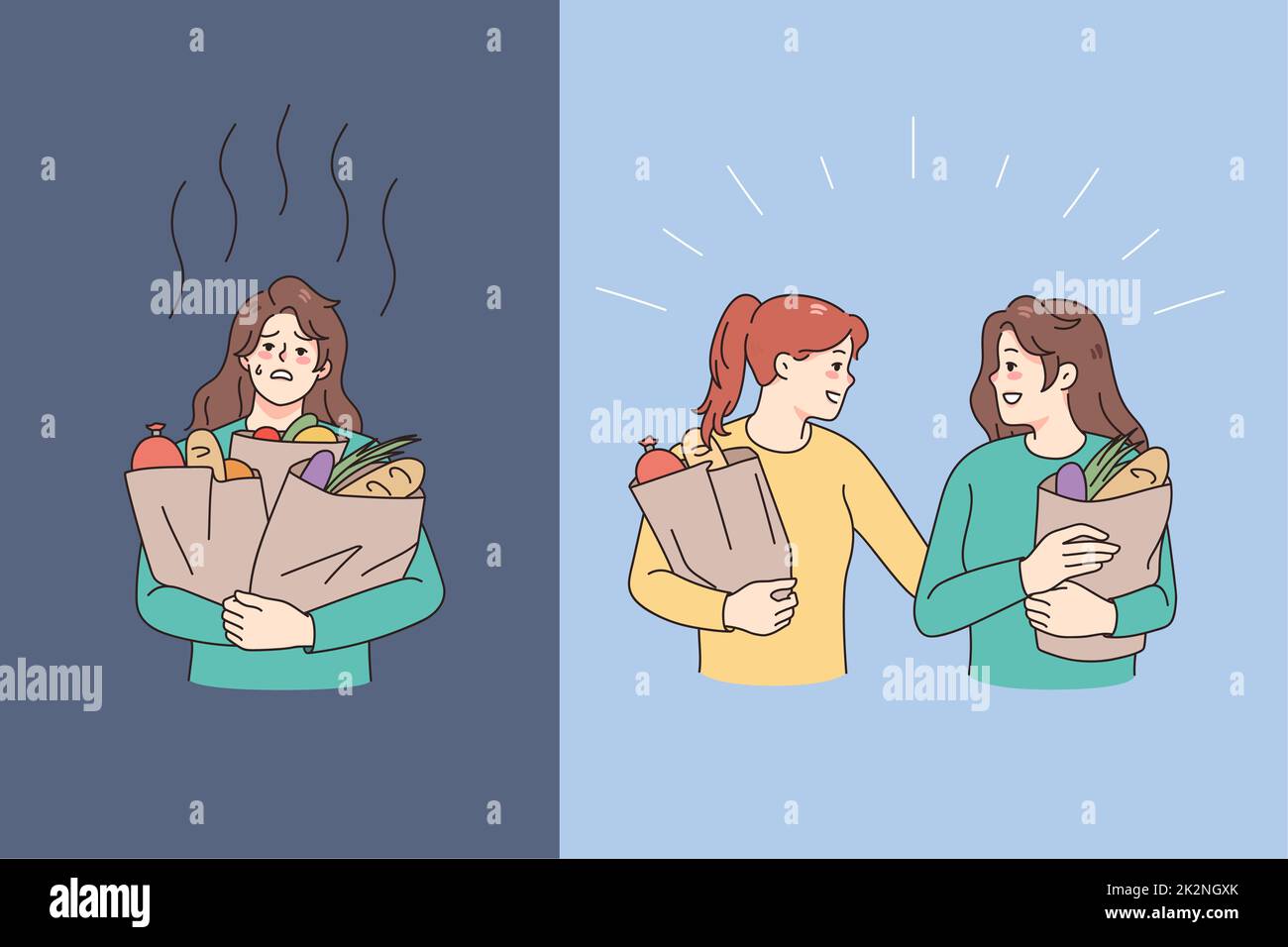 alamy
alamy
alamy
alamy
alamy

alamy

Image ID: 2K2NGXK
www.alamy.com