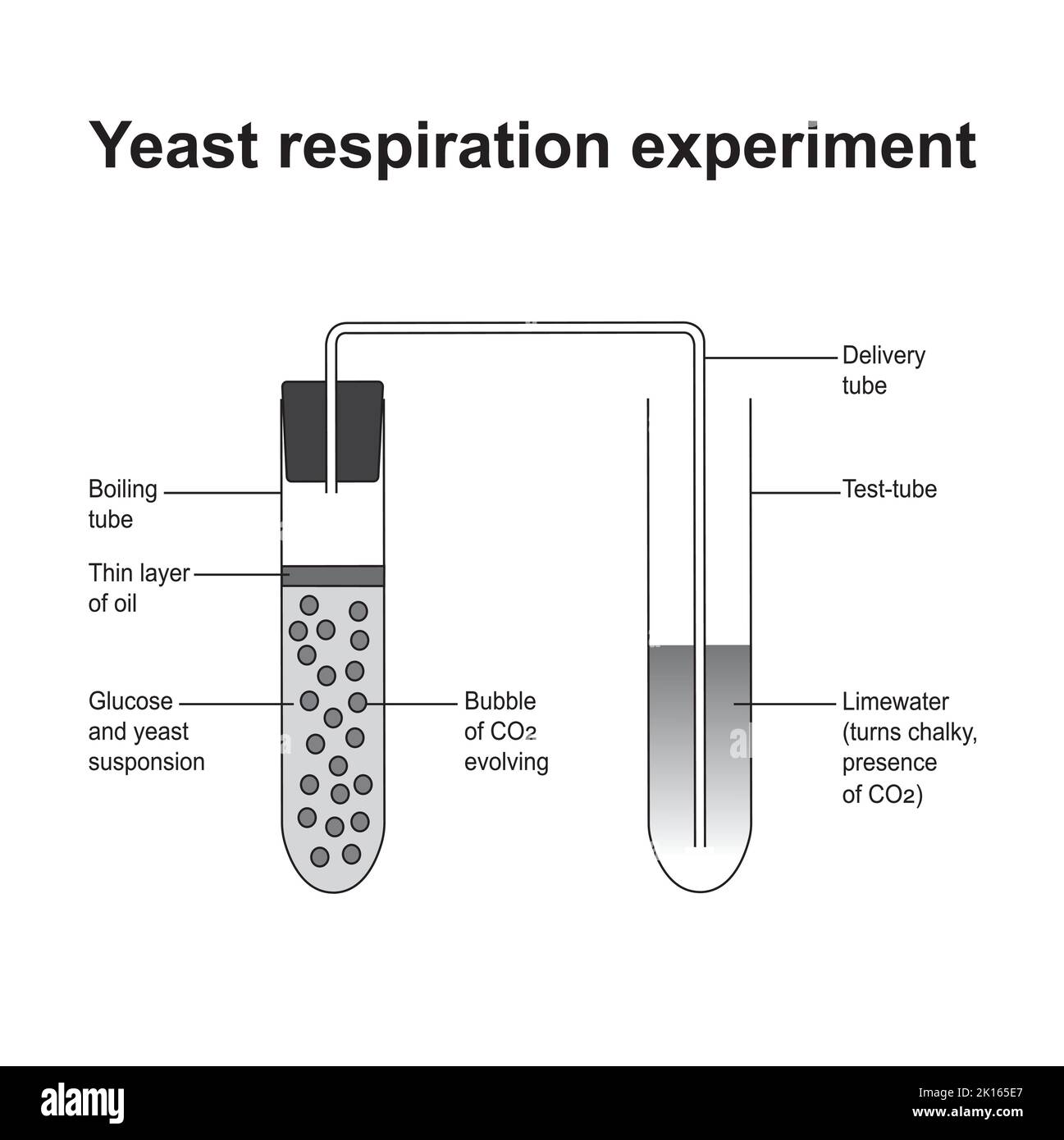 Yeast respiration experiment

Delivery tube

Boiling tube

Test-tube

Thin layer of oil

Glucose and yeast susponsion

Bubble of $CO_2$ evolving

Limewater (turns chalky, presence of $CO_2$)

alamy

Image ID: 2K165E7
www.alamy.com