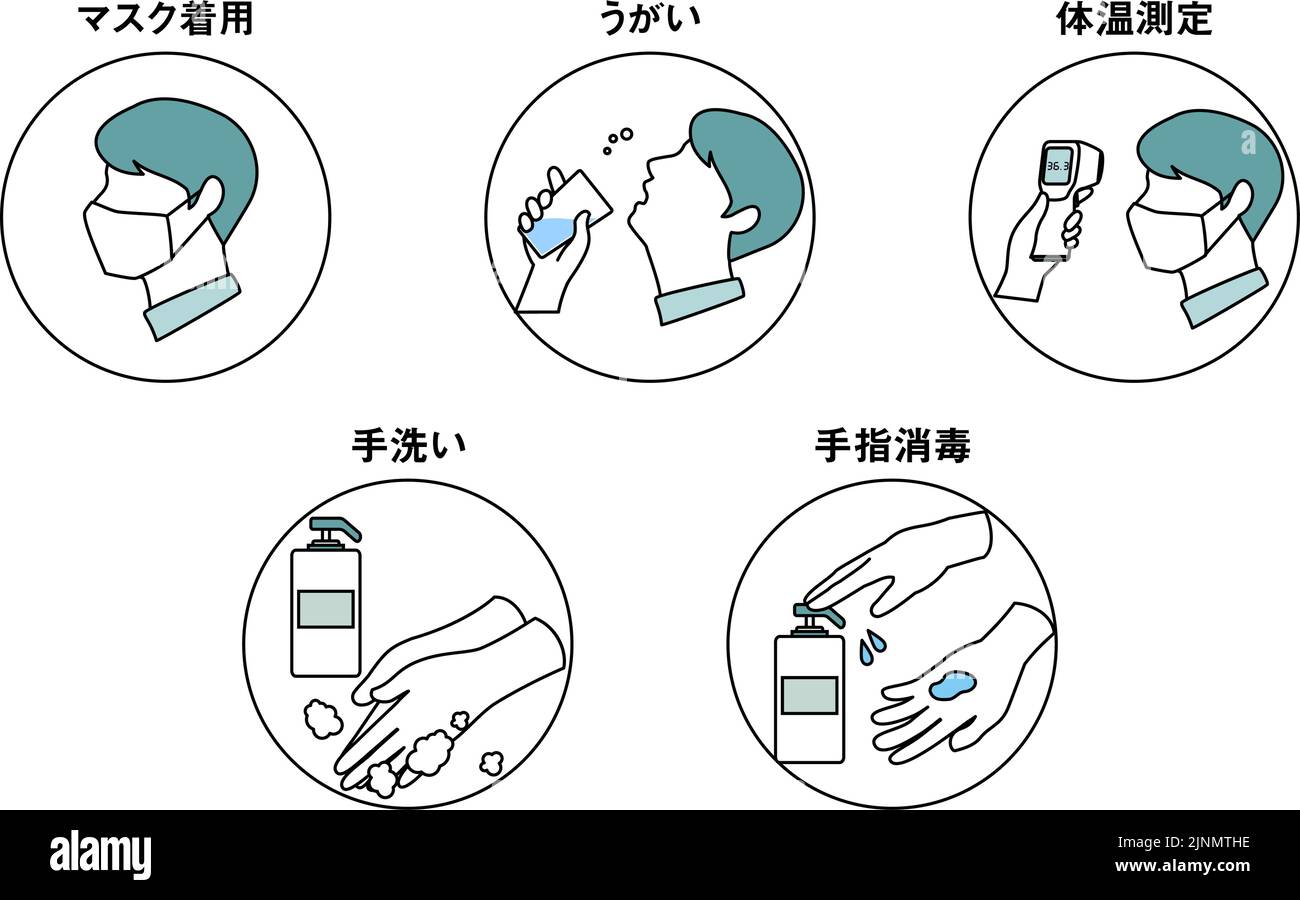 マスク着用

うがい

体温測定

36.3

手洗い

手指消毒

alamy

Image ID: 2JNMTHE
www.alamy.com