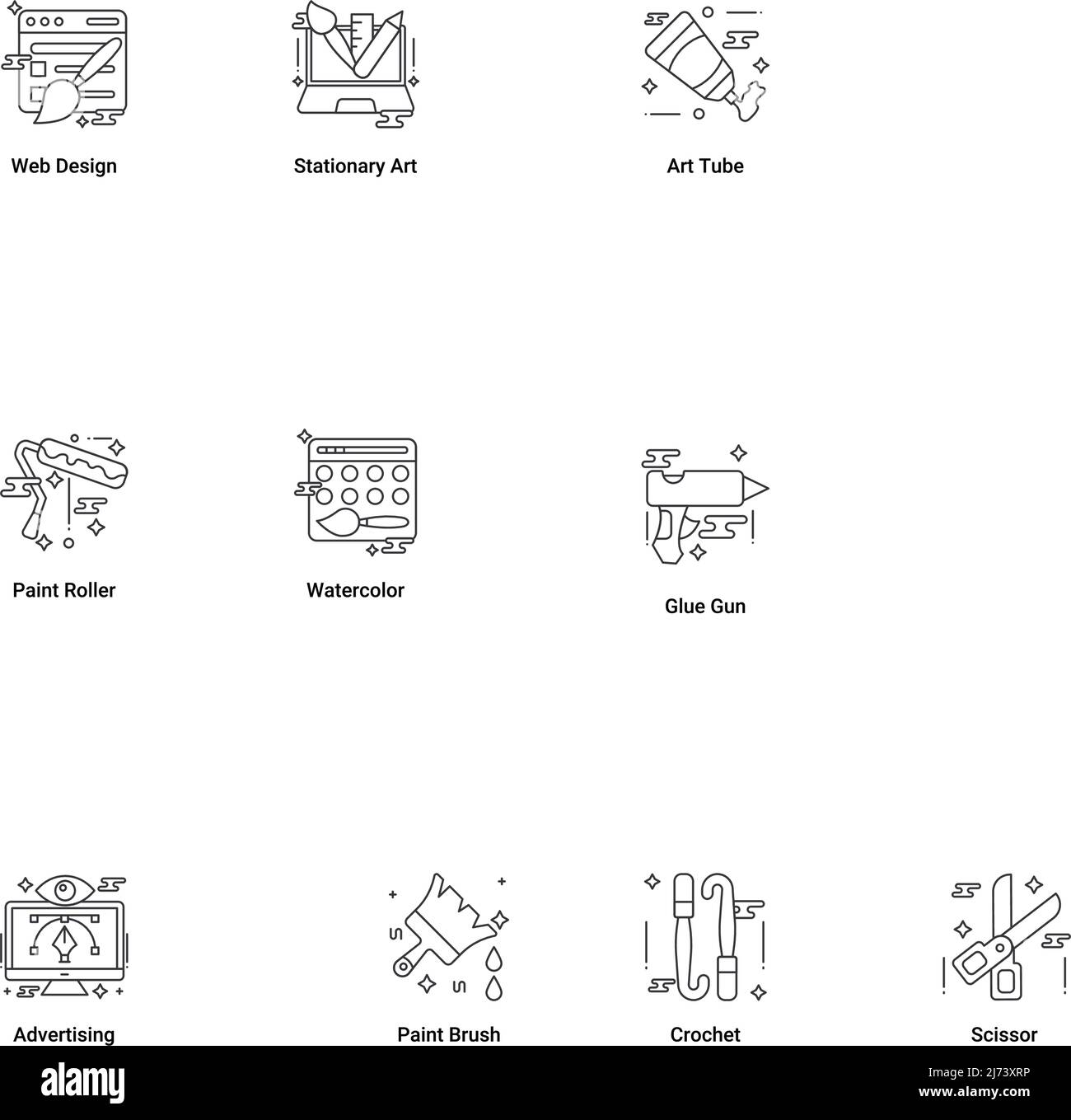 Web Design

Stationary Art

Art Tube

Paint Roller

Watercolor

Glue Gun

Advertising

Paint Brush

Crochet

Scissor

alamy

Image ID: 2J73XRP
www.alamy.com