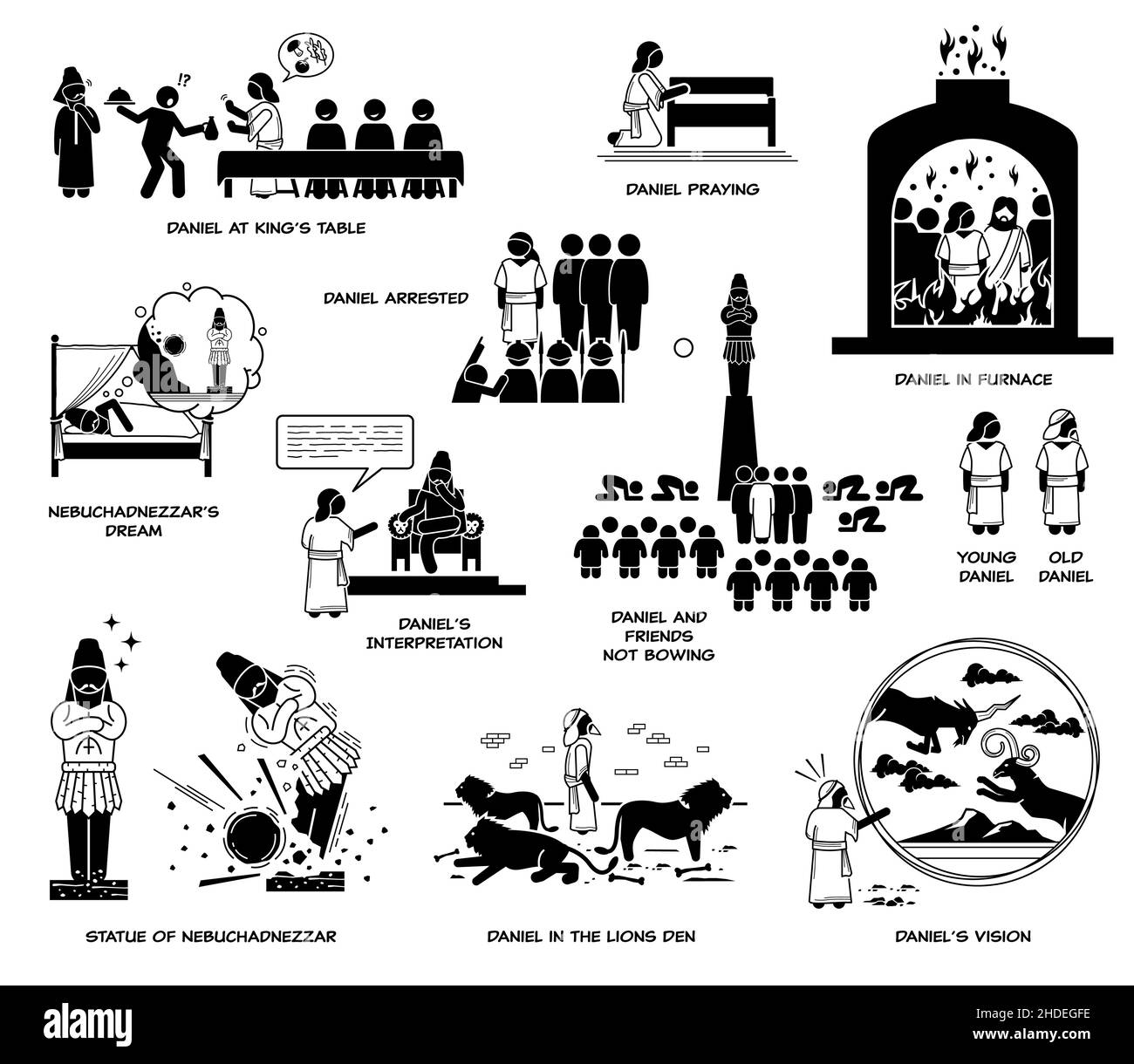 !?

DANIEL AT KING'S TABLE

DANIEL PRAYING

DANIEL ARRESTED

DANIEL IN FURNACE

NEBUCHADNEZZAR'S DREAM

DANIEL'S INTERPRETATION

DANIEL AND FRIENDS NOT BOWING

YOUNG DANIEL

OLD DANIEL

STATUE OF NEBUCHADNEZZAR

DANIEL IN THE LIONS DEN

DANIEL'S VISION

alamy

Image ID: 2HDEGFE
www.alamy.com