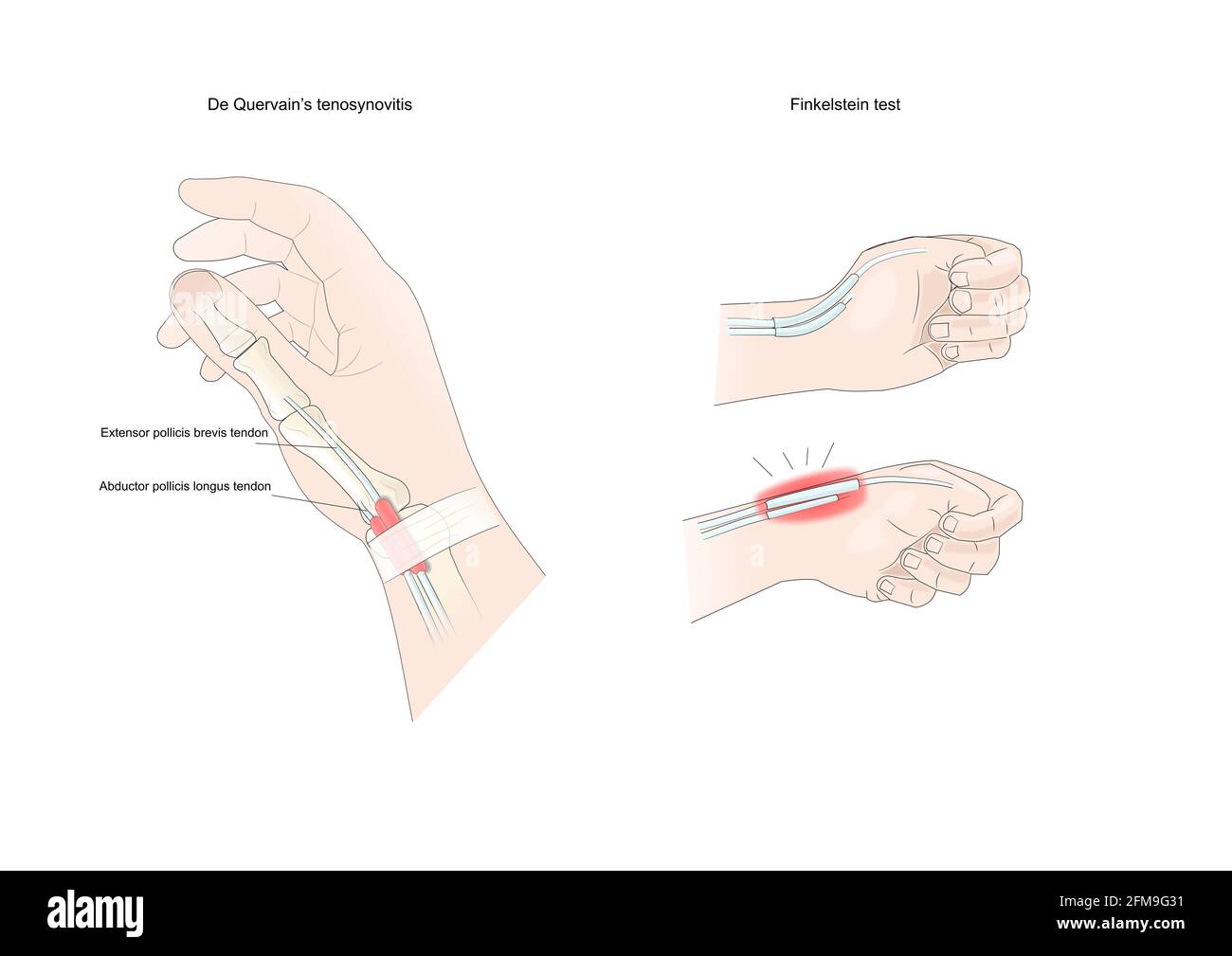 De Quervain's tenosynovitis

Finkelstein test

Extensor pollicis brevis tendon

Abductor pollicis longus tendon

alamy

Image ID: 2FM9G31
www.alamy.com