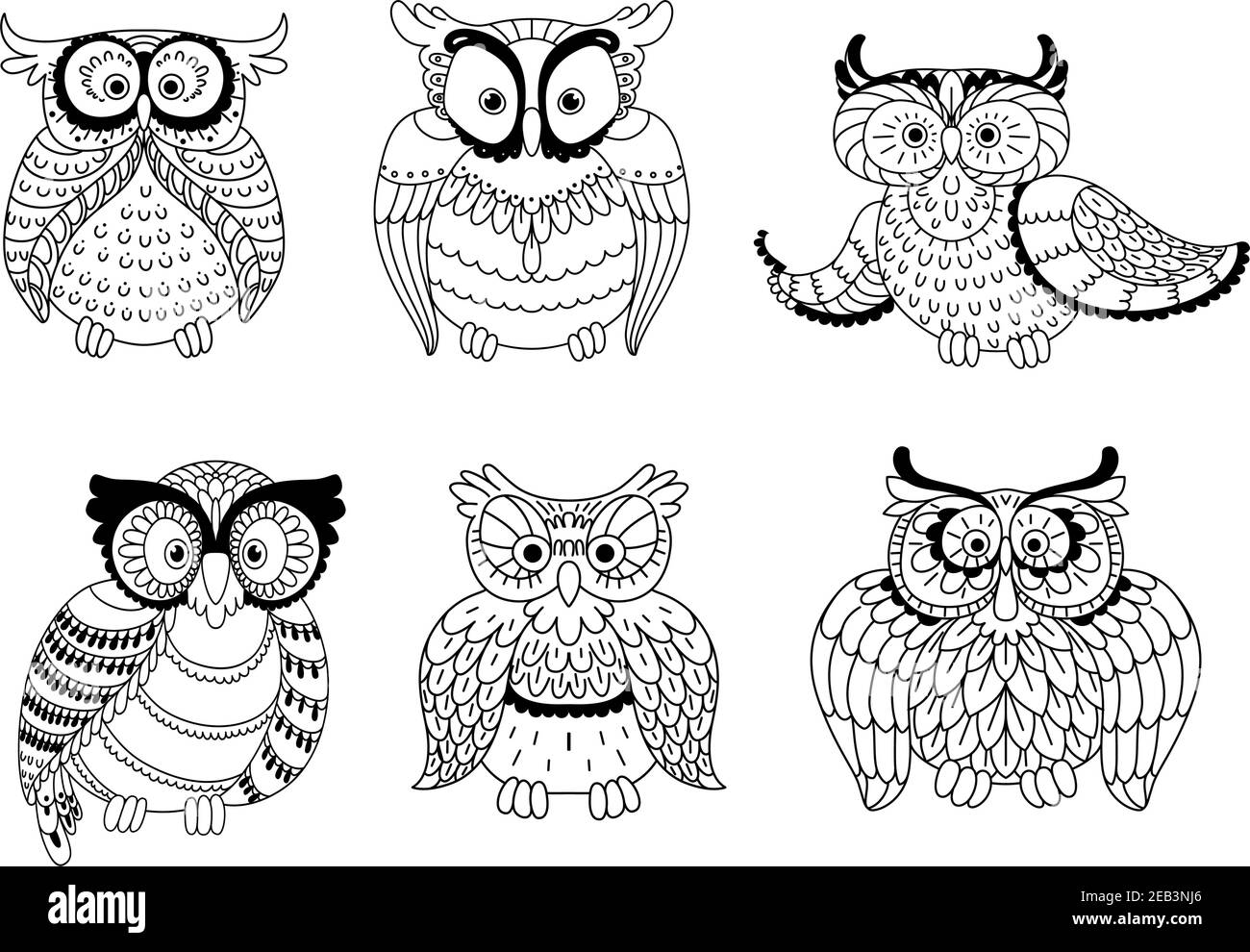 alamy

Image ID: 2EB3NJ6
www.alamy.com