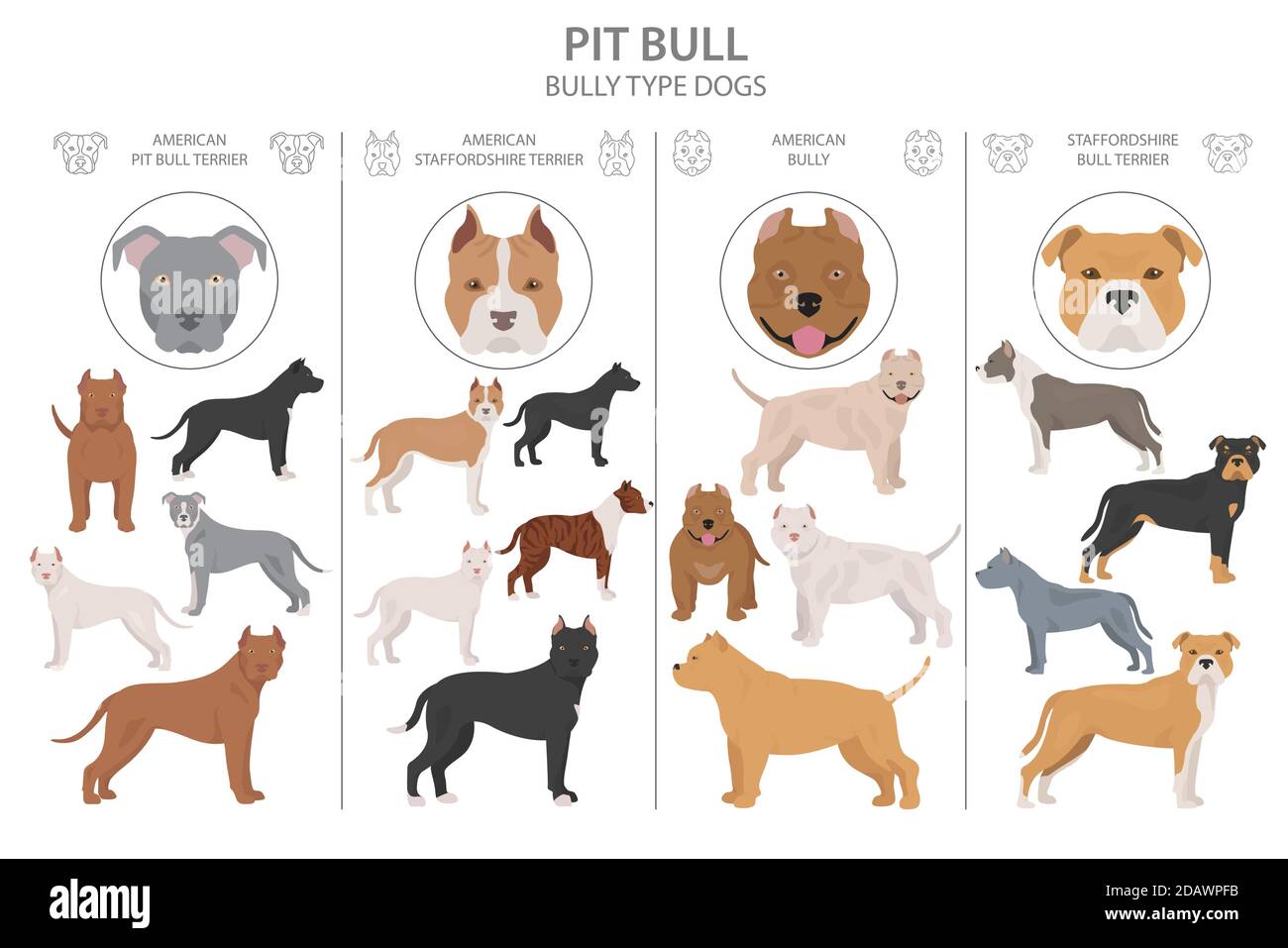 PIT BULL
BULLY TYPE DOGS

AMERICAN
PIT BULL TERRIER

AMERICAN
STAFFORDSHIRE TERRIER

AMERICAN
BULLY

STAFFORDSHIRE
BULL TERRIER

alamy

Image ID: 2DAWPFB
www.alamy.com