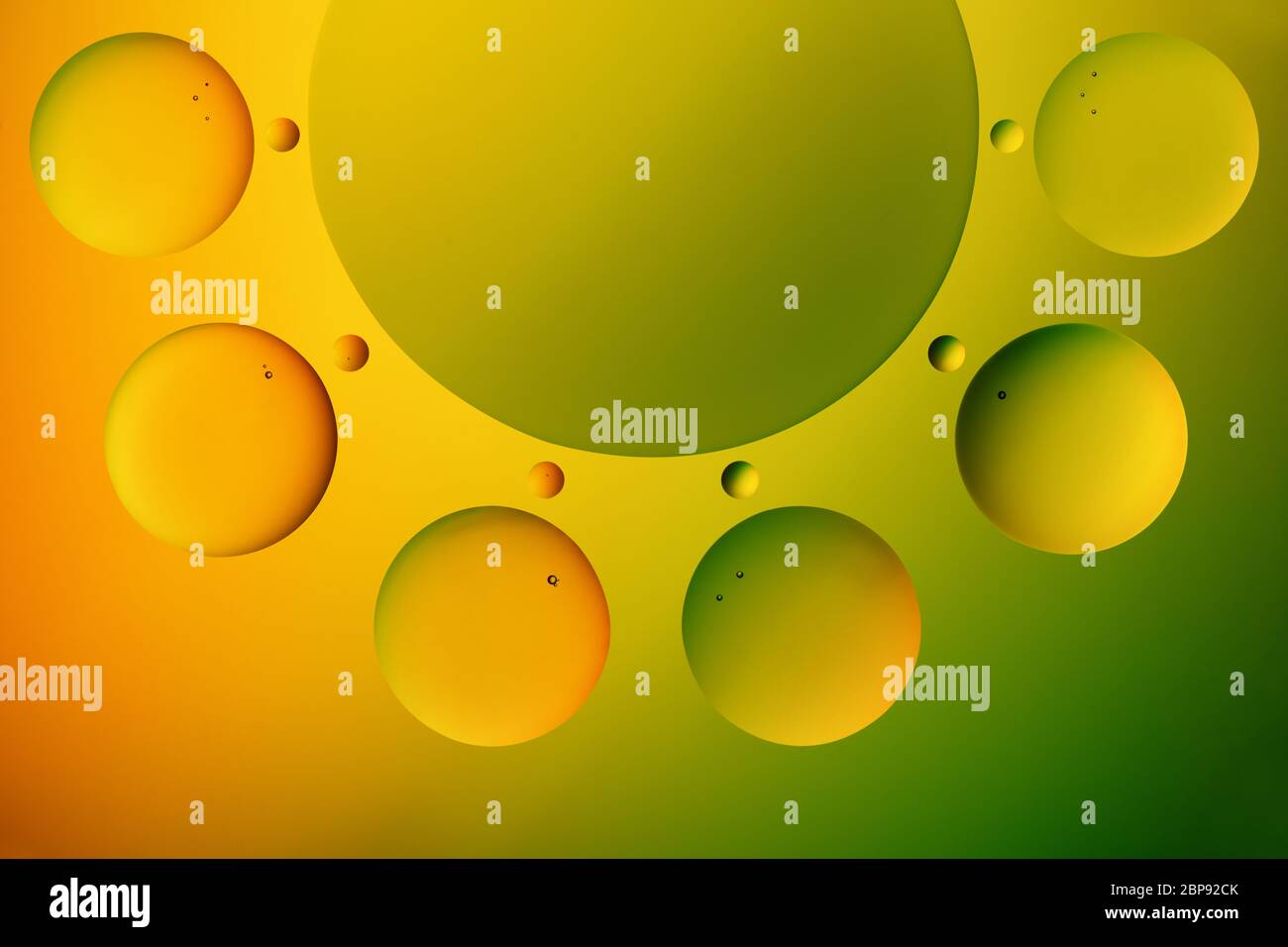 alamy
alamy
alamy
alamy
alamy
alamy
Image ID: 2BP92CK
www.alamy.com