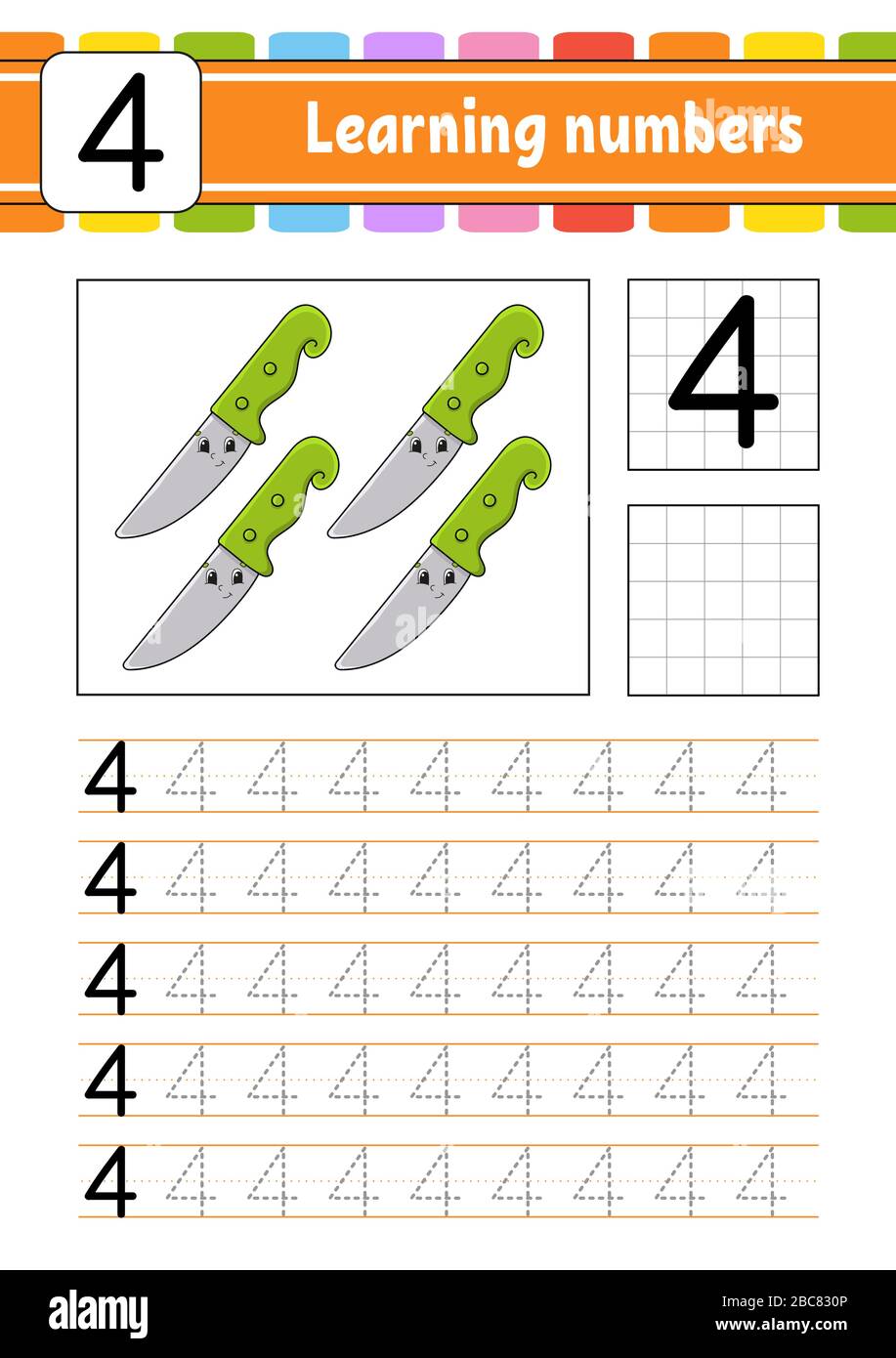 4

Learning numbers

4

4 4 4 4 4 4 4 4 4
4 4 4 4 4 4 4 4 4
4 4 4 4 4 4 4 4 4
4 4 4 4 4 4 4 4 4
4 4 4 4 4 4 4 4 4

alamy

Image ID: 2BC830P
www.alamy.com