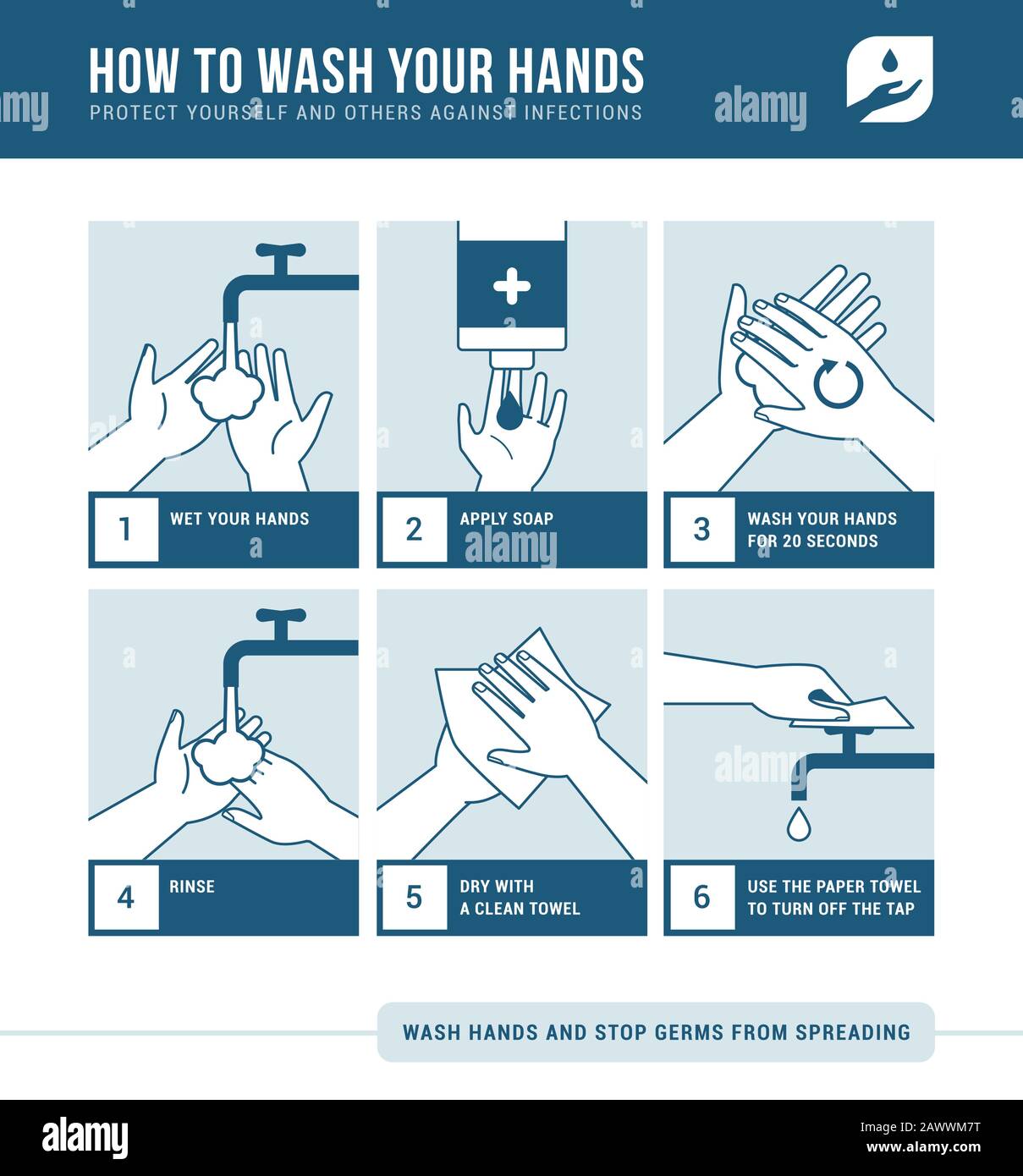 HOW TO WASH YOUR HANDS
PROTECT YOURSELF AND OTHERS AGAINST INFECTIONS

alamy

1 WET YOUR HANDS

2 APPLY SOAP

3 WASH YOUR HANDS FOR 20 SECONDS

4 RINSE

5 DRY WITH A CLEAN TOWEL

6 USE THE PAPER TOWEL TO TURN OFF THE TAP

WASH HANDS AND STOP GERMS FROM SPREADING

alamy

Image ID: 2AWWM7T
www.alamy.com