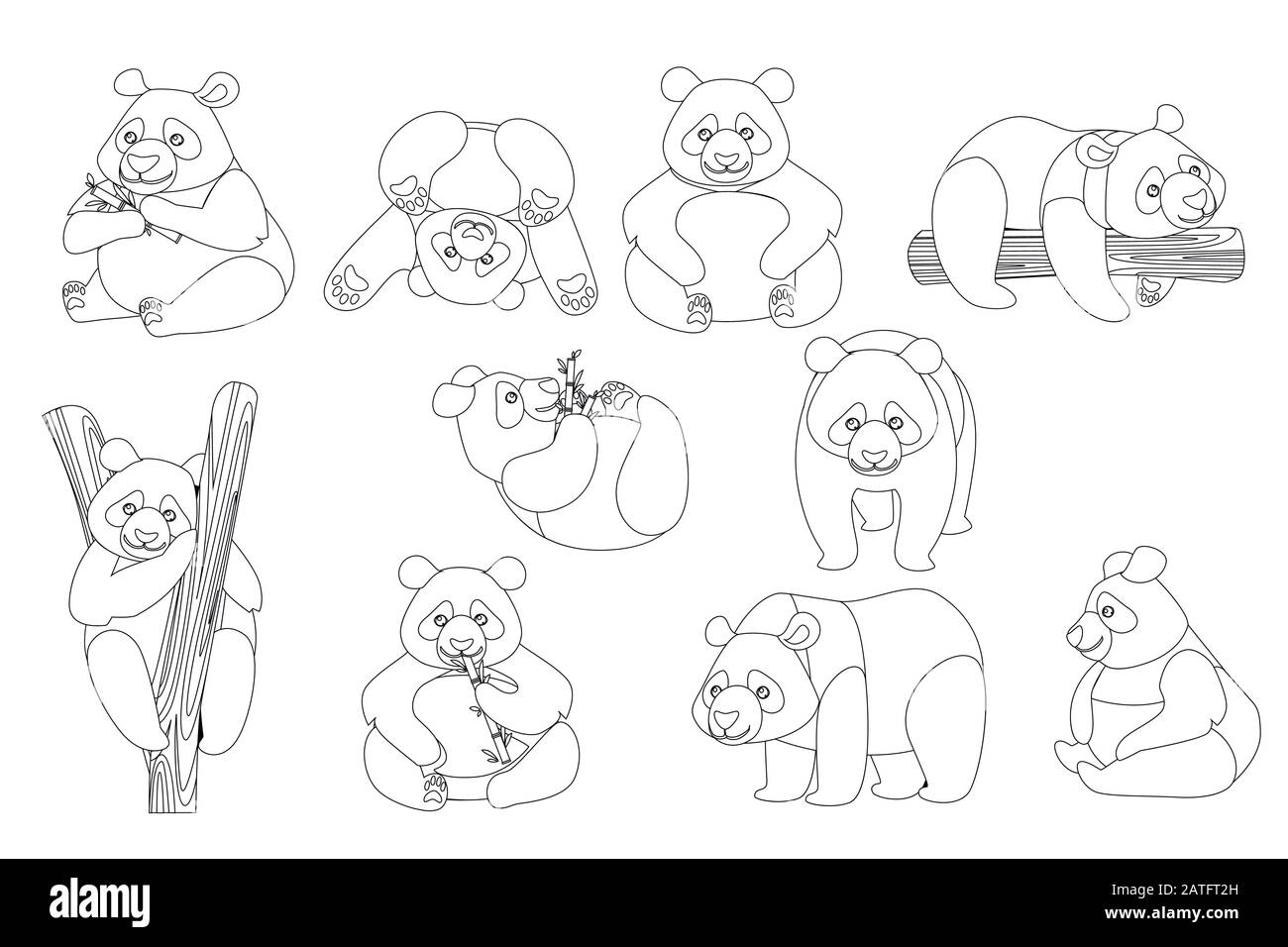 alamy

Image ID: 2ATFT2H
www.alamy.com