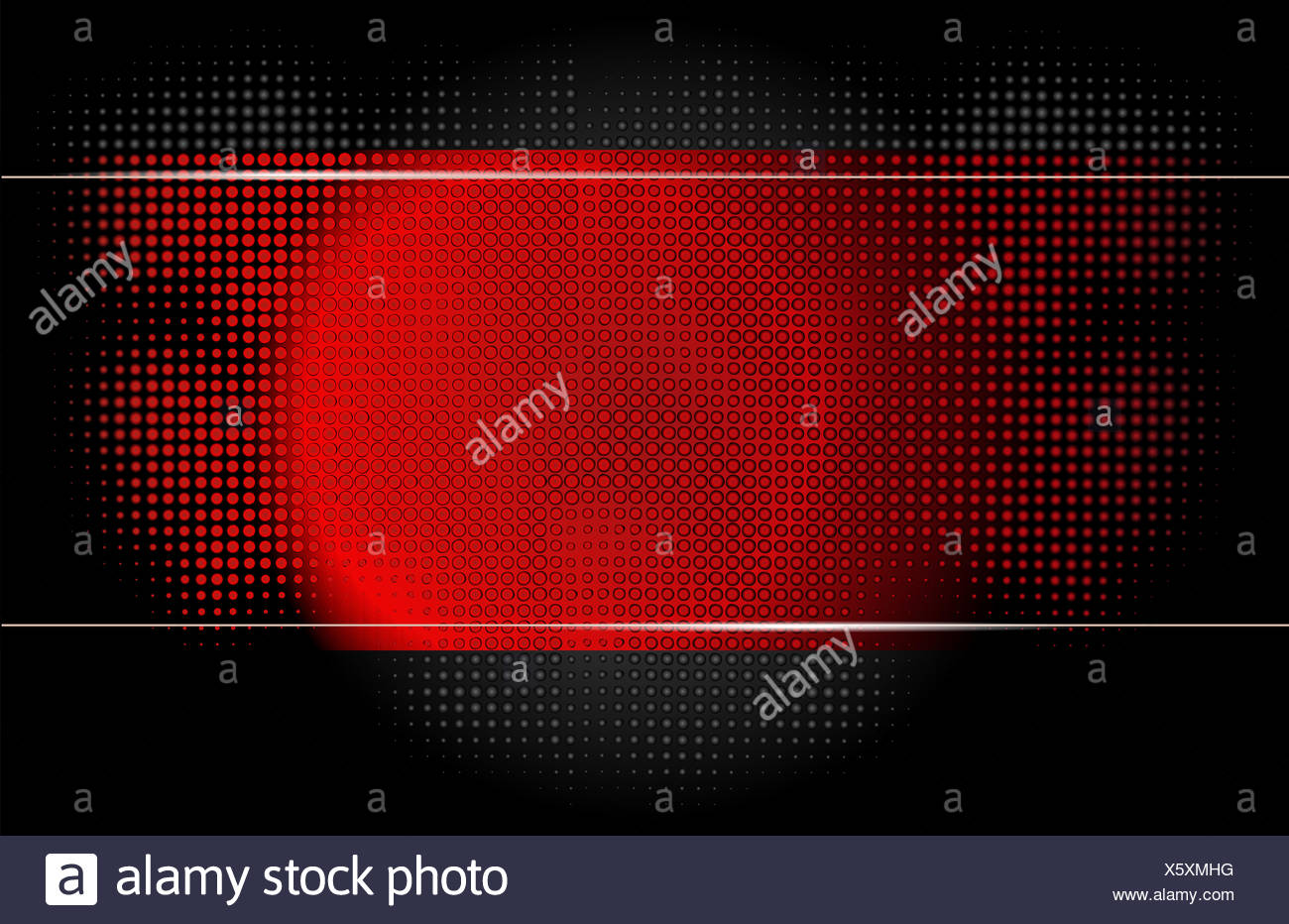 alamy

alamy

alamy

alamy

a alamy stock photo

X5XMHG

www.alamy.com