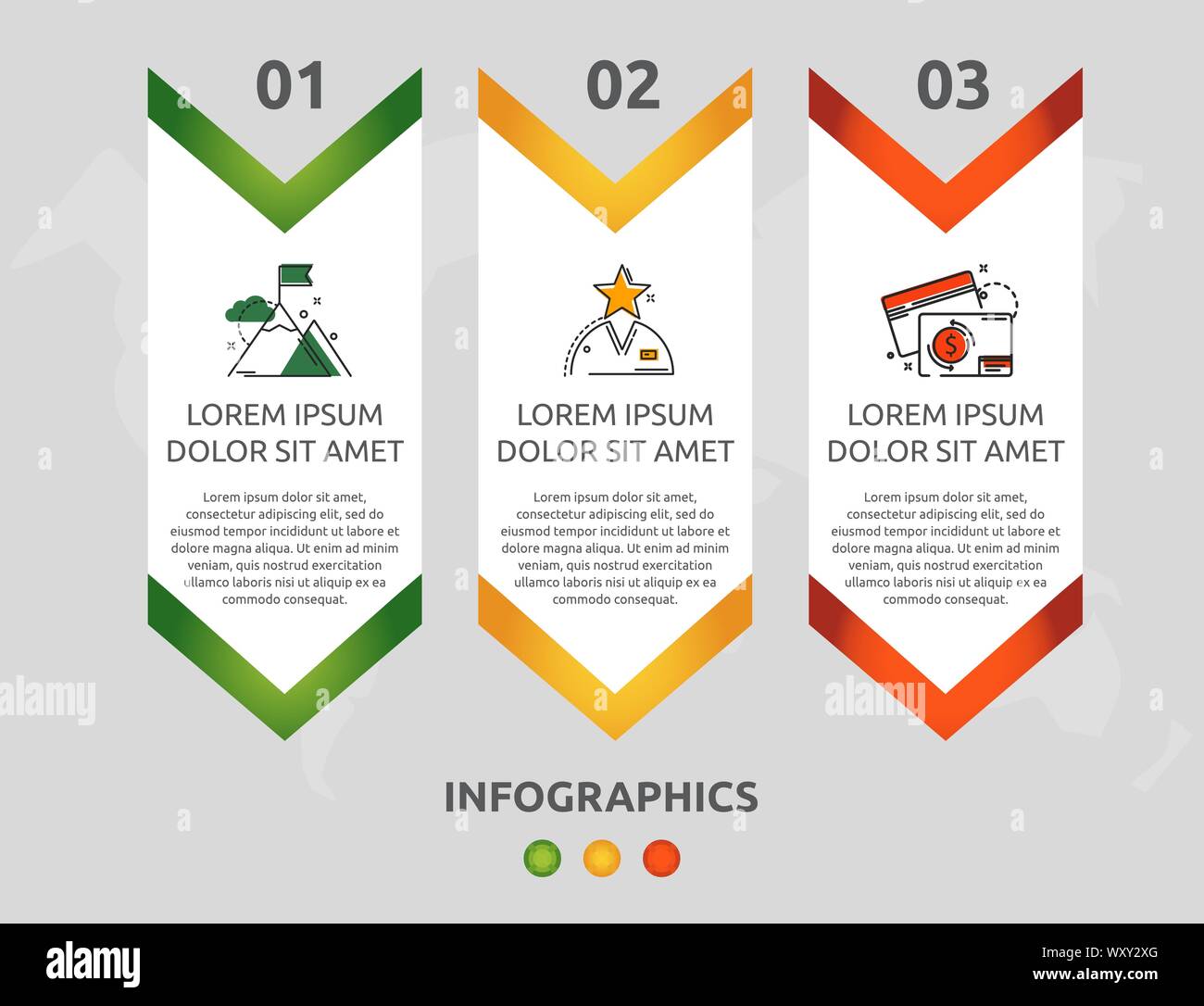 01

LOREM IPSUM DOLOR SIT AMET

Lorem ipsum dolor sit amet, consectetur adipiscing elit, sed do eiusmod tempor incididunt ut labore et dolore magna aliqua. Ut enim ad minim veniam, quis nostrud exercitation ullamco laboris nisi ut aliquip ex ea commodo consequat.

02

LOREM IPSUM DOLOR SIT AMET

Lorem ipsum dolor sit amet, consectetur adipiscing elit, sed do eiusmod tempor incididunt ut labore et dolore magna aliqua. Ut enim ad minim veniam, quis nostrud exercitation ullamco laboris nisi ut aliquip ex ea commodo consequat.

03

$

LOREM IPSUM DOLOR SIT AMET

Lorem ipsum dolor sit amet, consectetur adipiscing elit, sed do eiusmod tempor incididunt ut labore et dolore magna aliqua. Ut enim ad minim veniam, quis nostrud exercitation ullamco laboris nisi ut aliquip ex ea commodo consequat.

alamy

alamy

INFOGRAPHICS

alamy

Image ID: WXY2XG
www.alamy.com