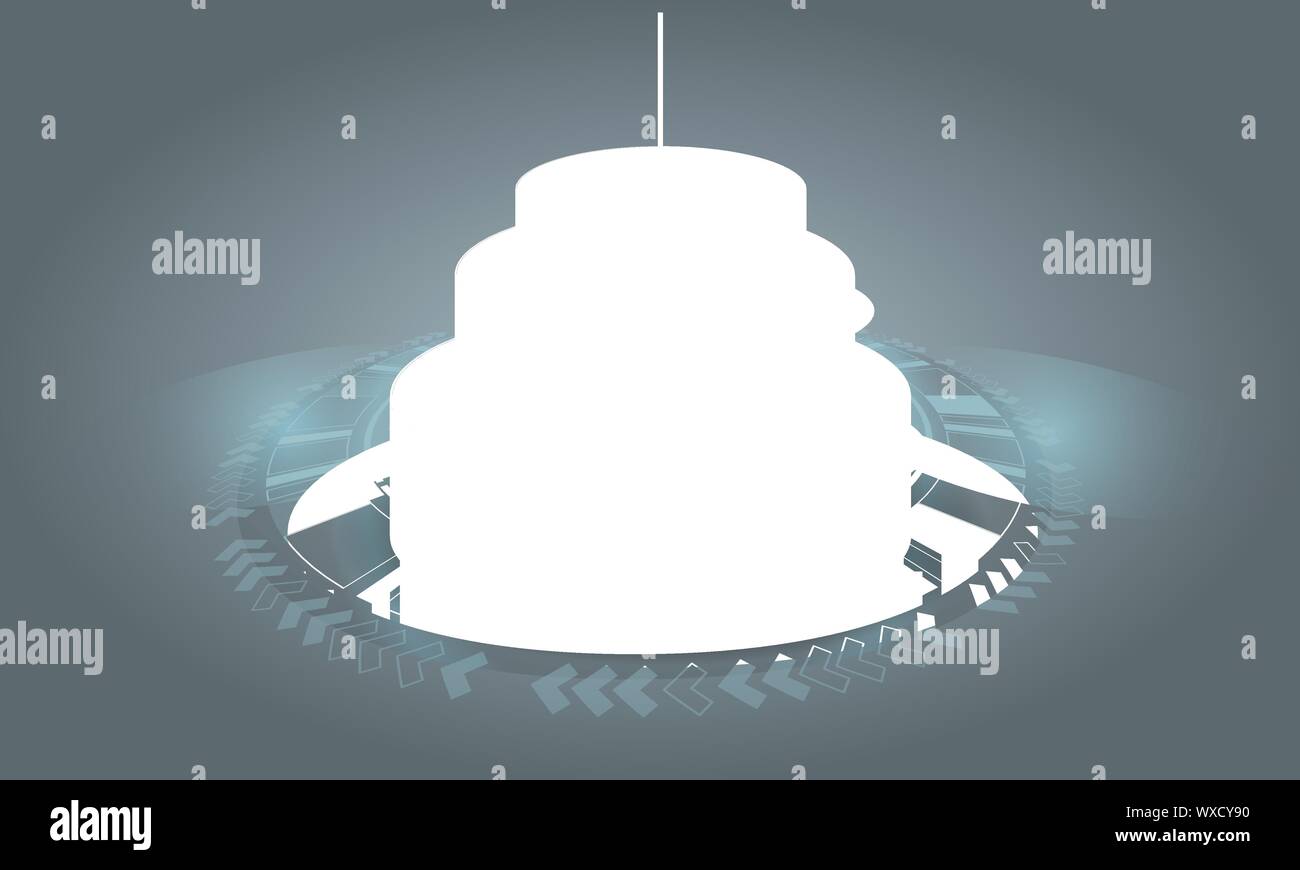 alamy

alamy

alamy

alamy

alamy

Image ID: WXCY90
www.alamy.com