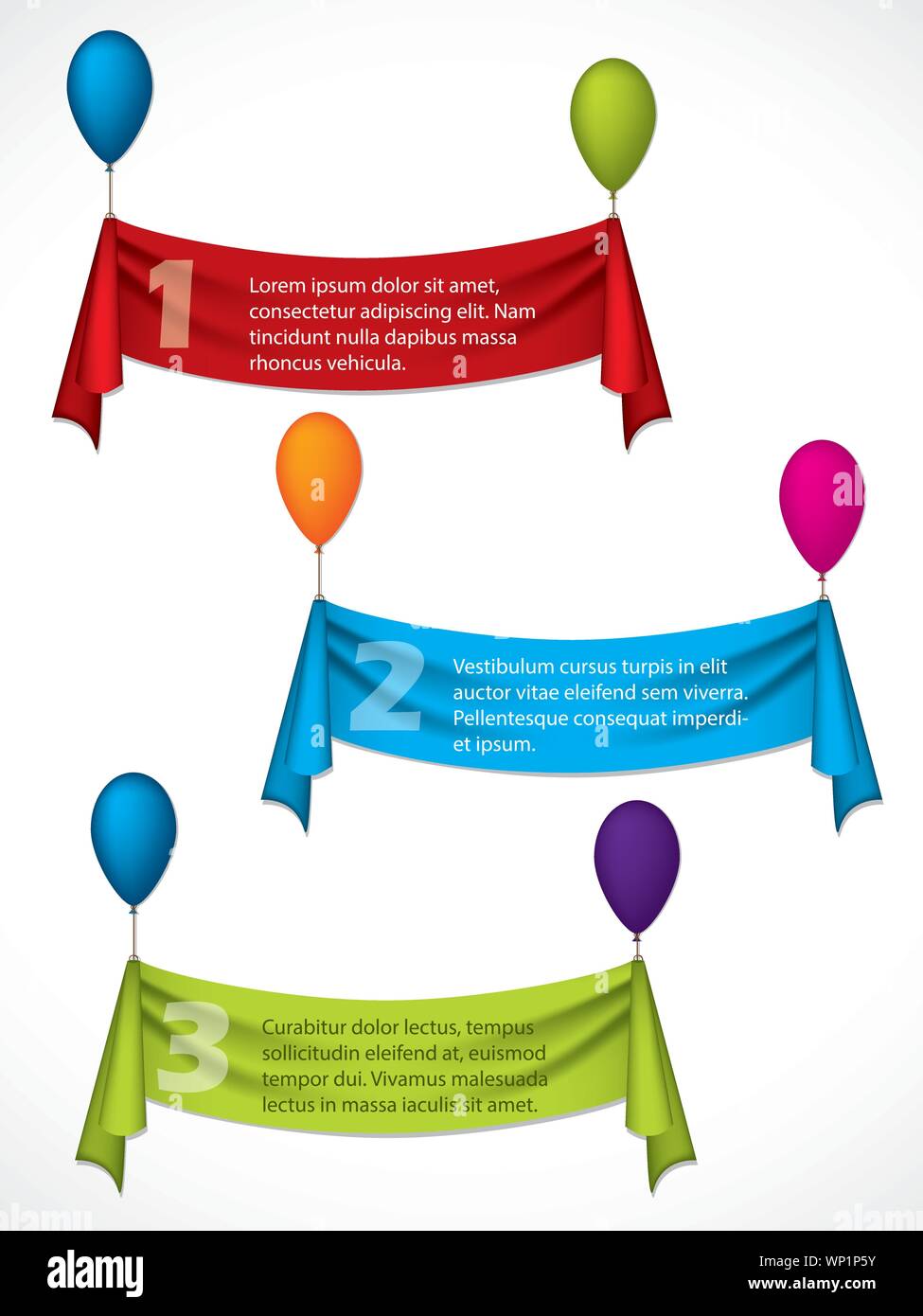 1
Lorem ipsum dolor sit amet, consectetur adipiscing elit. Nam tincidunt nulla dapibus massa rhoncus vehicula.

2
Vestibulum cursus turpis in elit auctor vitae eleifend sem viverra. Pellentesque consequat imperdiet ipsum.

3
Curabitur dolor lectus, tempus sollicitudin eleifend at, euismod tempor dui. Vivamus malesuada lectus in massa iaculis sit amet.

alamy

Image ID: WP1P5Y
www.alamy.com